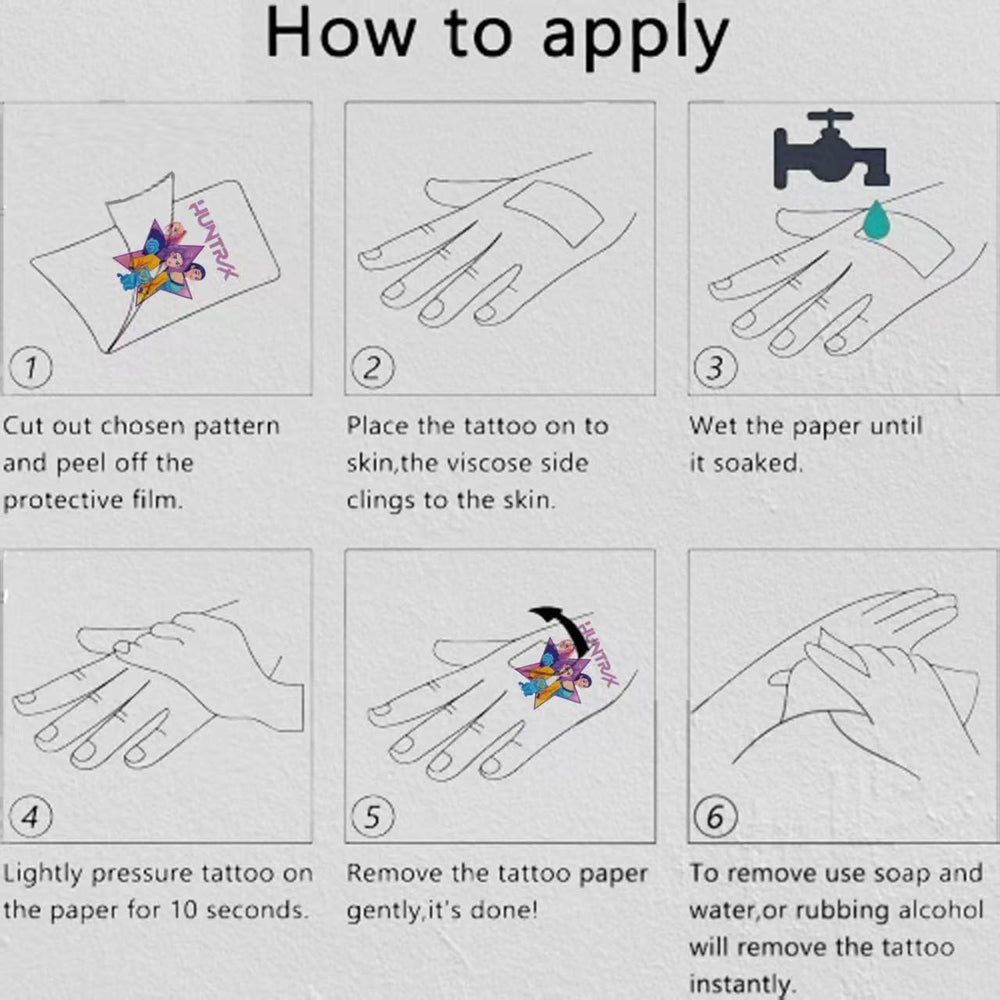 How to apply

HUNTR/X

1

Cut out chosen pattern and peel off the protective film.

2

Place the tattoo on to skin,the viscose side clings to the skin.

3

Wet the paper until it soaked.

4

Lightly pressure tattoo on the paper for 10 seconds.

HUNTR/X

5

Remove the tattoo paper gently,it's done!

6

To remove use soap and water,or rubbing alcohol will remove the tattoo instantly.