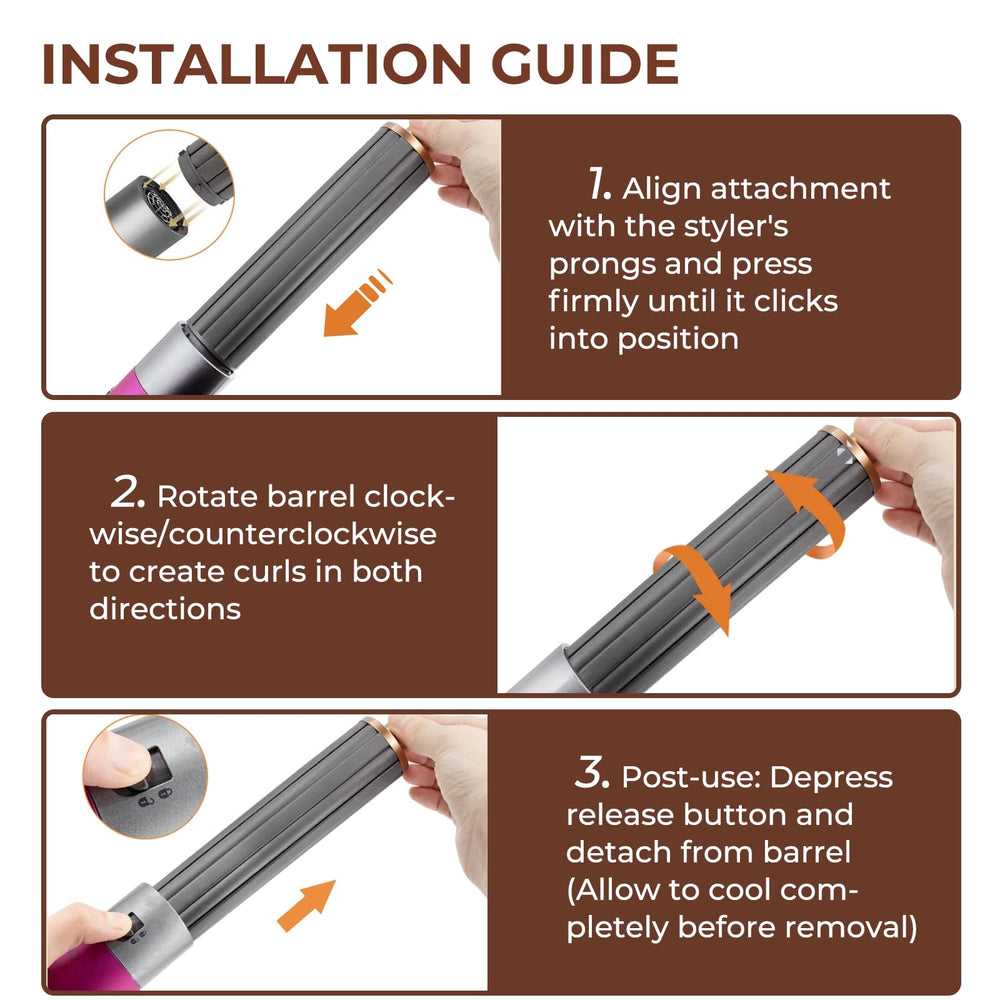 INSTALLATION GUIDE

1. Align attachment with the styler's prongs and press firmly until it clicks into position

2. Rotate barrel clockwise/counterclockwise to create curls in both directions

3. Post-use: Depress release button and detach from barrel (Allow to cool completely before removal)