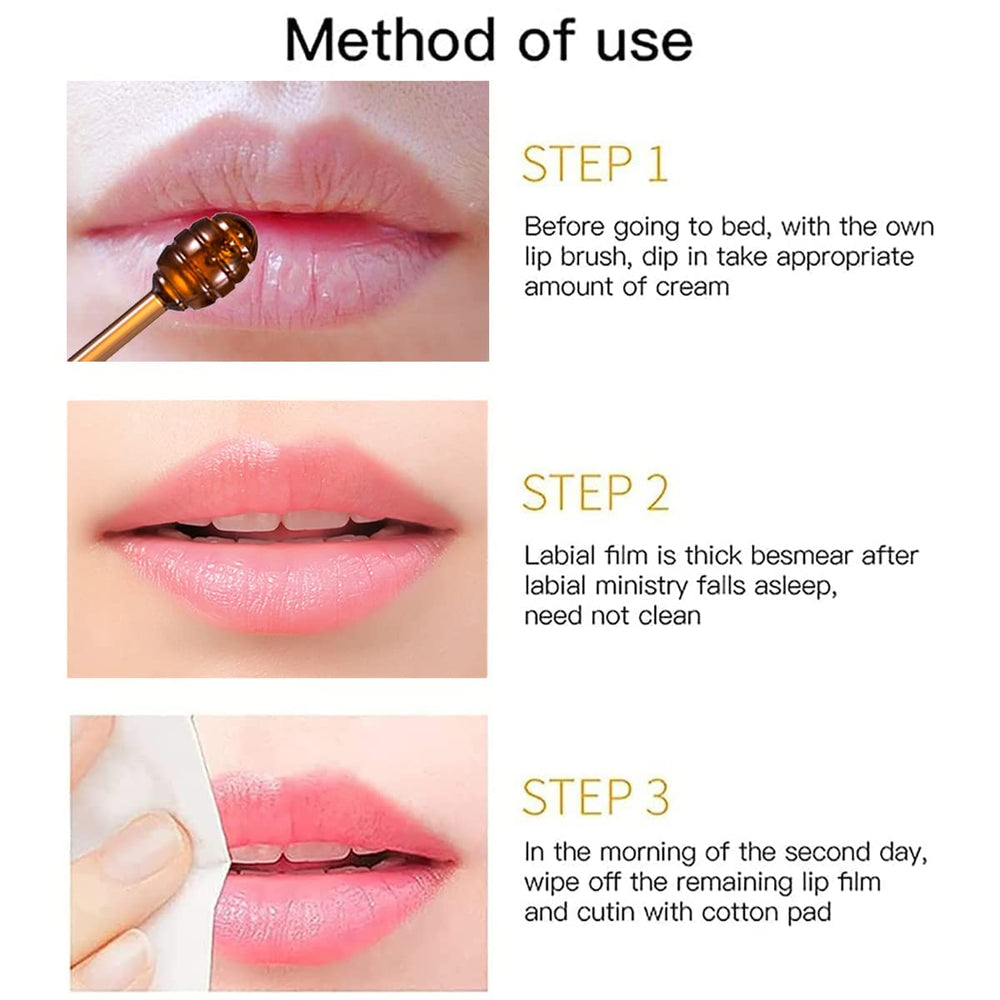 Method of use

STEP 1

Before going to bed, with the own lip brush, dip in take appropriate amount of cream

STEP 2

Labial film is thick besmear after labial ministry falls asleep, need not clean

STEP 3

In the morning of the second day, wipe off the remaining lip film and cutin with cotton pad