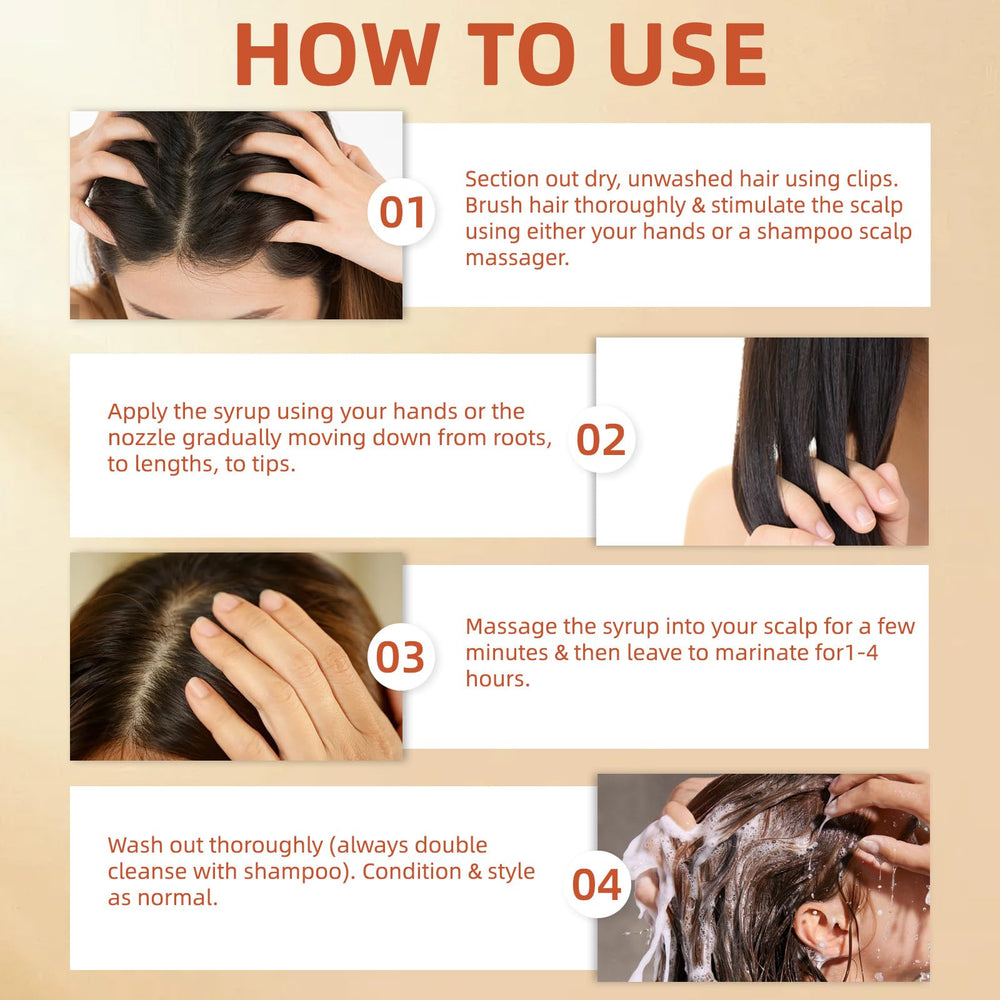 HOW TO USE

01

Section out dry, unwashed hair using clips. Brush hair thoroughly & stimulate the scalp using either your hands or a shampoo scalp massager.

Apply the syrup using your hands or the nozzle gradually moving down from roots, to lengths, to tips.

02

03

Massage the syrup into your scalp for a few minutes & then leave to marinate for1-4 hours.

Wash out thoroughly (always double cleanse with shampoo). Condition & style as normal.

04