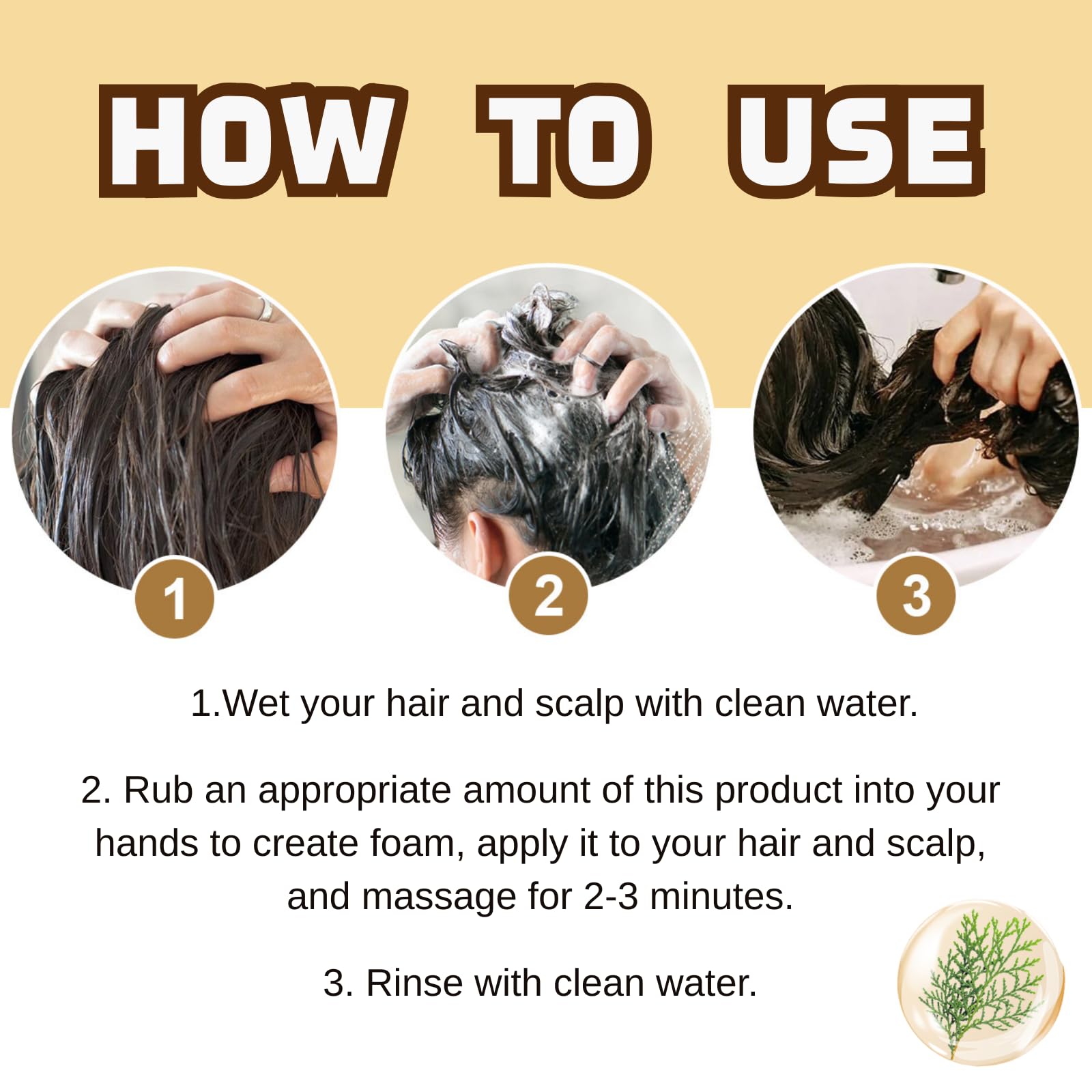 HOW TO USE

1

2

3

1.Wet your hair and scalp with clean water.

2. Rub an appropriate amount of this product into your hands to create foam, apply it to your hair and scalp, and massage for 2-3 minutes.

3. Rinse with clean water.