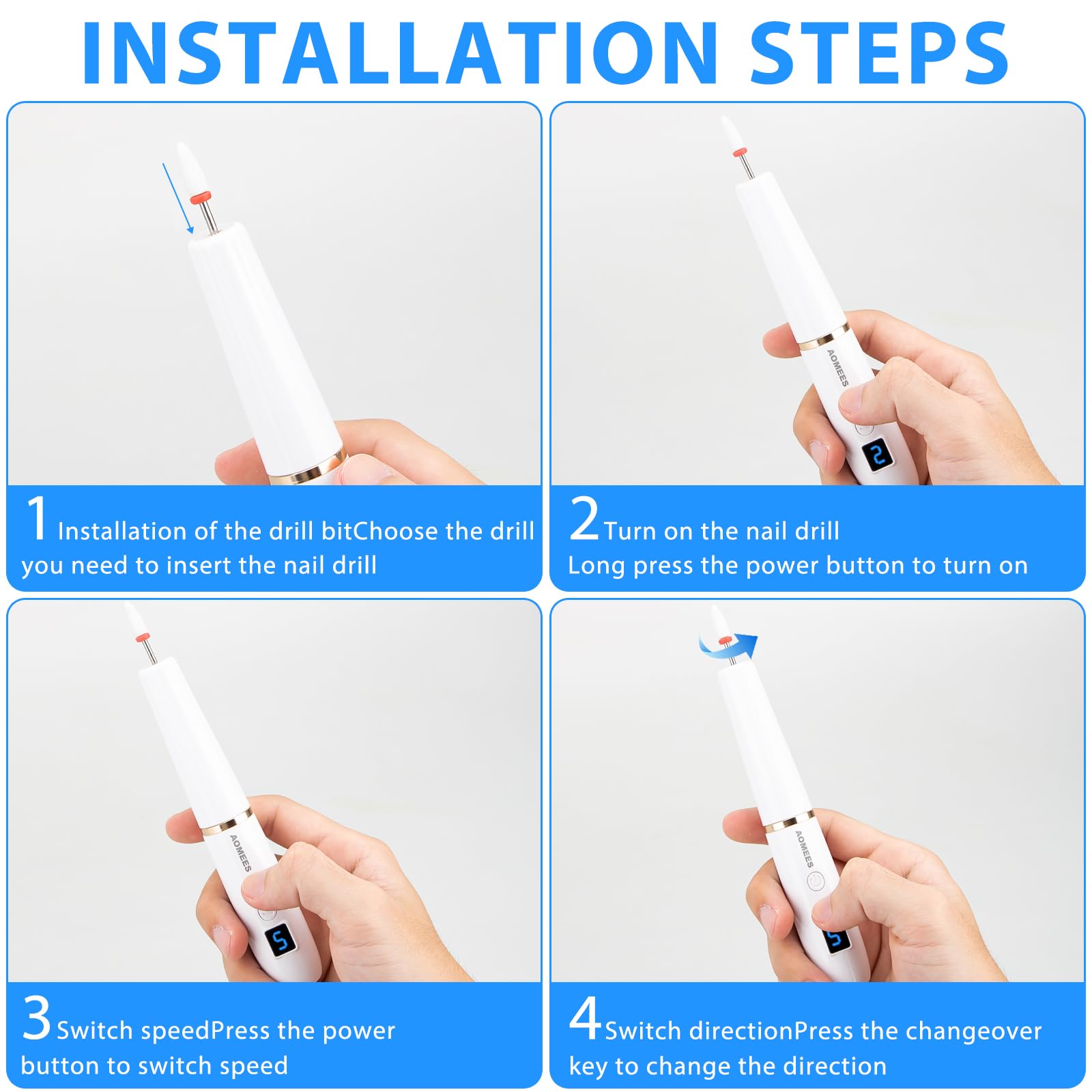 INSTALLATION STEPS

1 Installation of the drill bitChoose the drill you need to insert the nail drill

AOMEES

2

2 Turn on the nail drill
Long press the power button to turn on

AOMEES

5

3 Switch speedPress the power button to switch speed

AOMEES

5

4 Switch directionPress the changeover key to change the direction