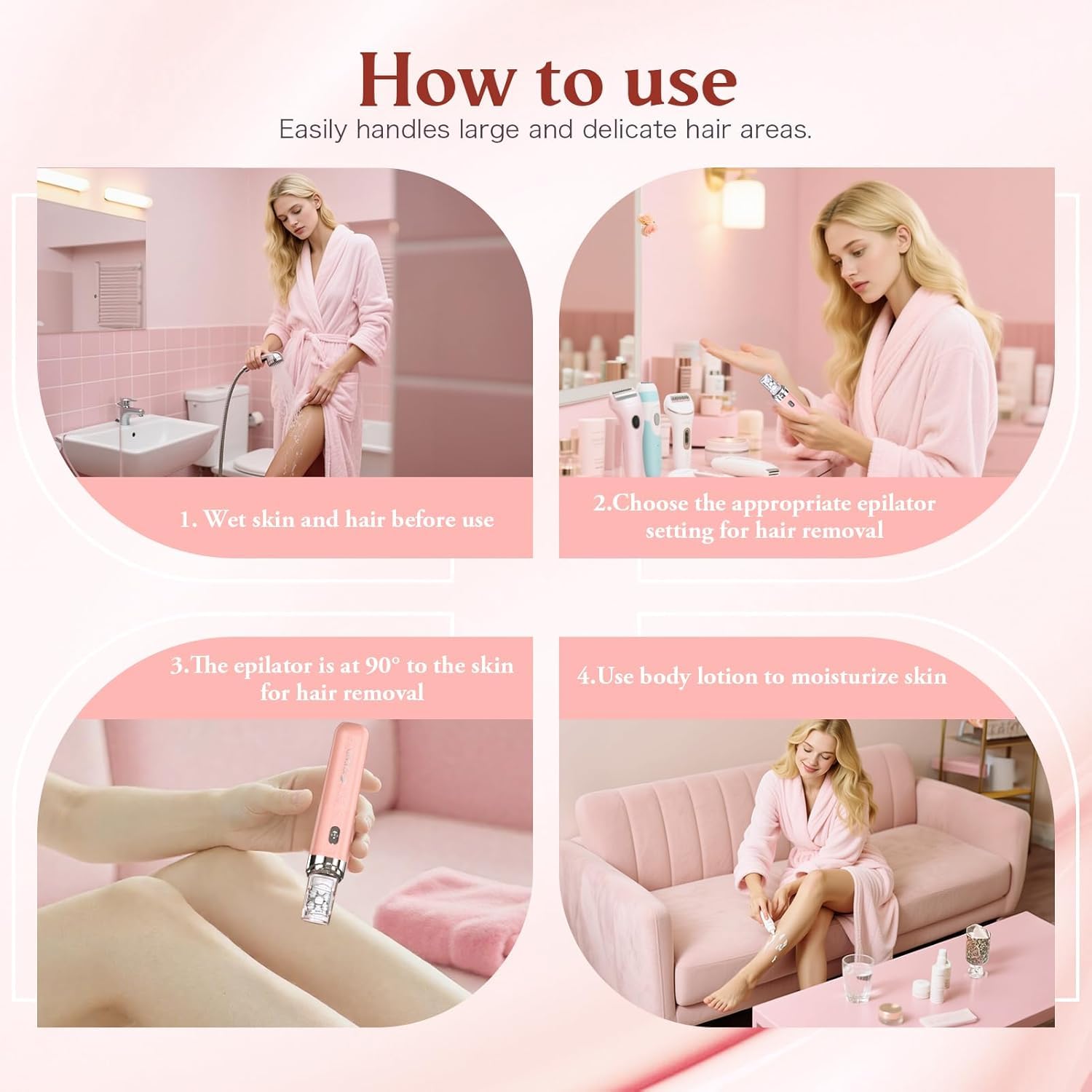 How to use

Easily handles large and delicate hair areas.

1. Wet skin and hair before use

2.Choose the appropriate epilator setting for hair removal

3.The epilator is at 90° to the skin for hair removal

4.Use body lotion to moisturize skin