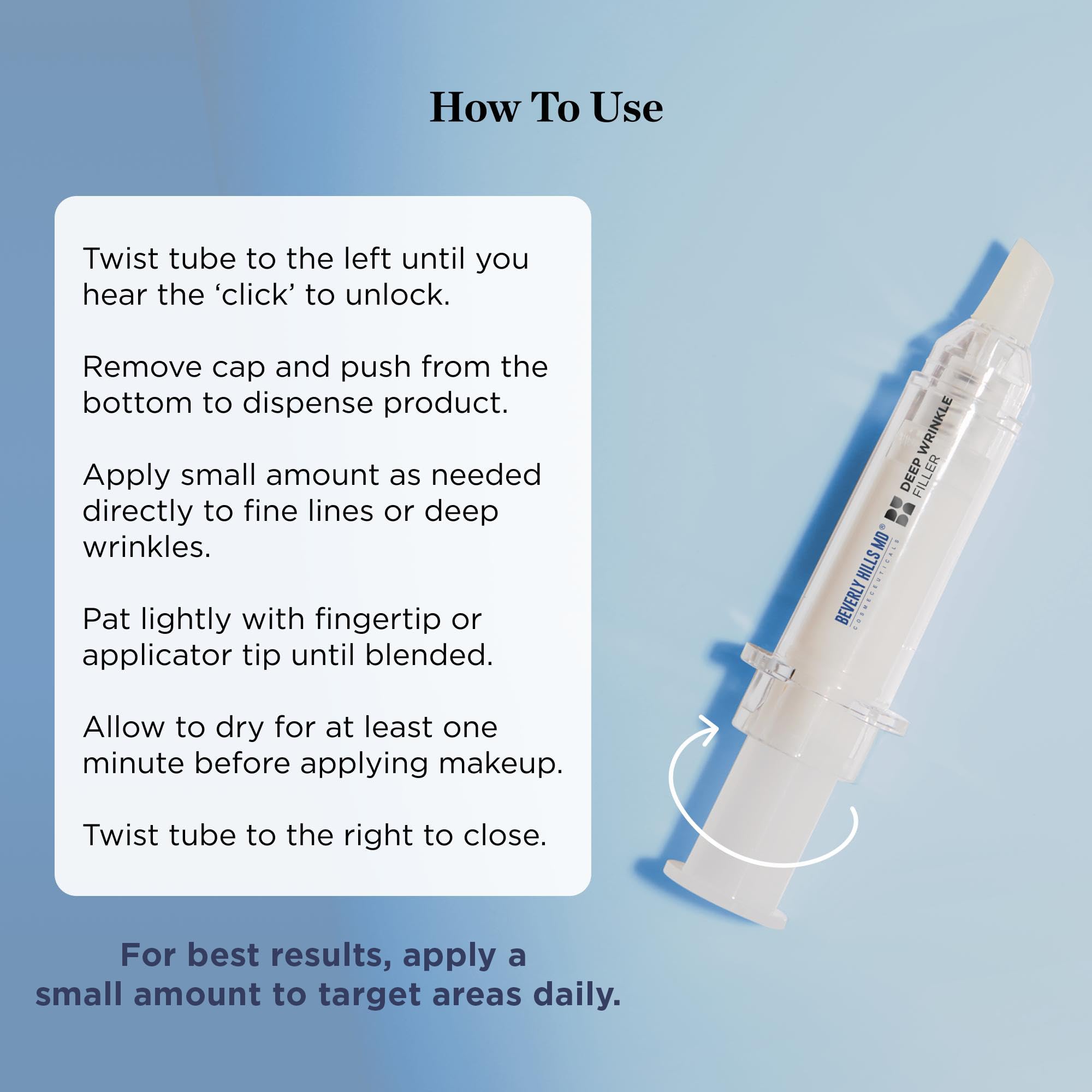 How To Use

Twist tube to the left until you hear the ‘click’ to unlock.

Remove cap and push from the bottom to dispense product.

Apply small amount as needed directly to fine lines or deep wrinkles.

Pat lightly with fingertip or applicator tip until blended.

Allow to dry for at least one minute before applying makeup.

Twist tube to the right to close.

For best results, apply a small amount to target areas daily.

BEVERLY HILLS MD®
COSMECEUTICALS
DEEP WRINKLE
FILLER