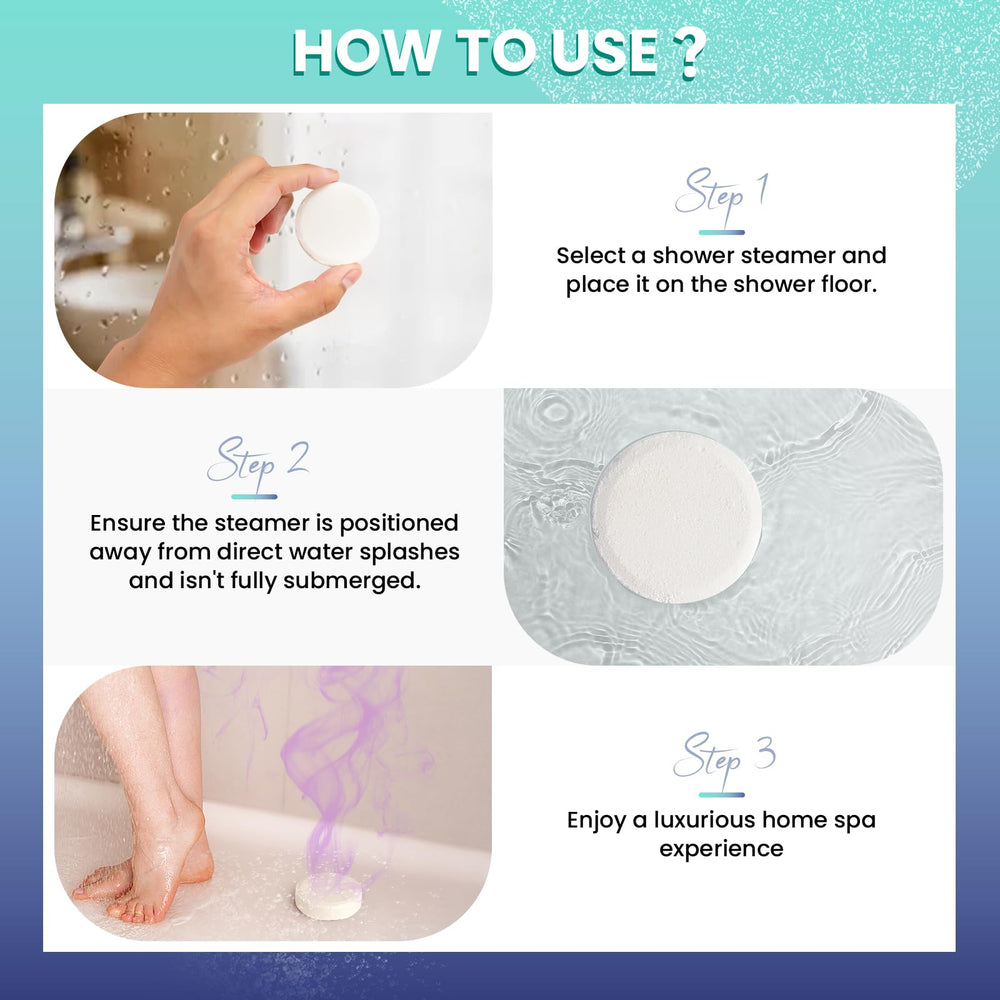 HOW TO USE ?

Step 1

Select a shower steamer and place it on the shower floor.

Step 2

Ensure the steamer is positioned away from direct water splashes and isn't fully submerged.

Step 3

Enjoy a luxurious home spa experience