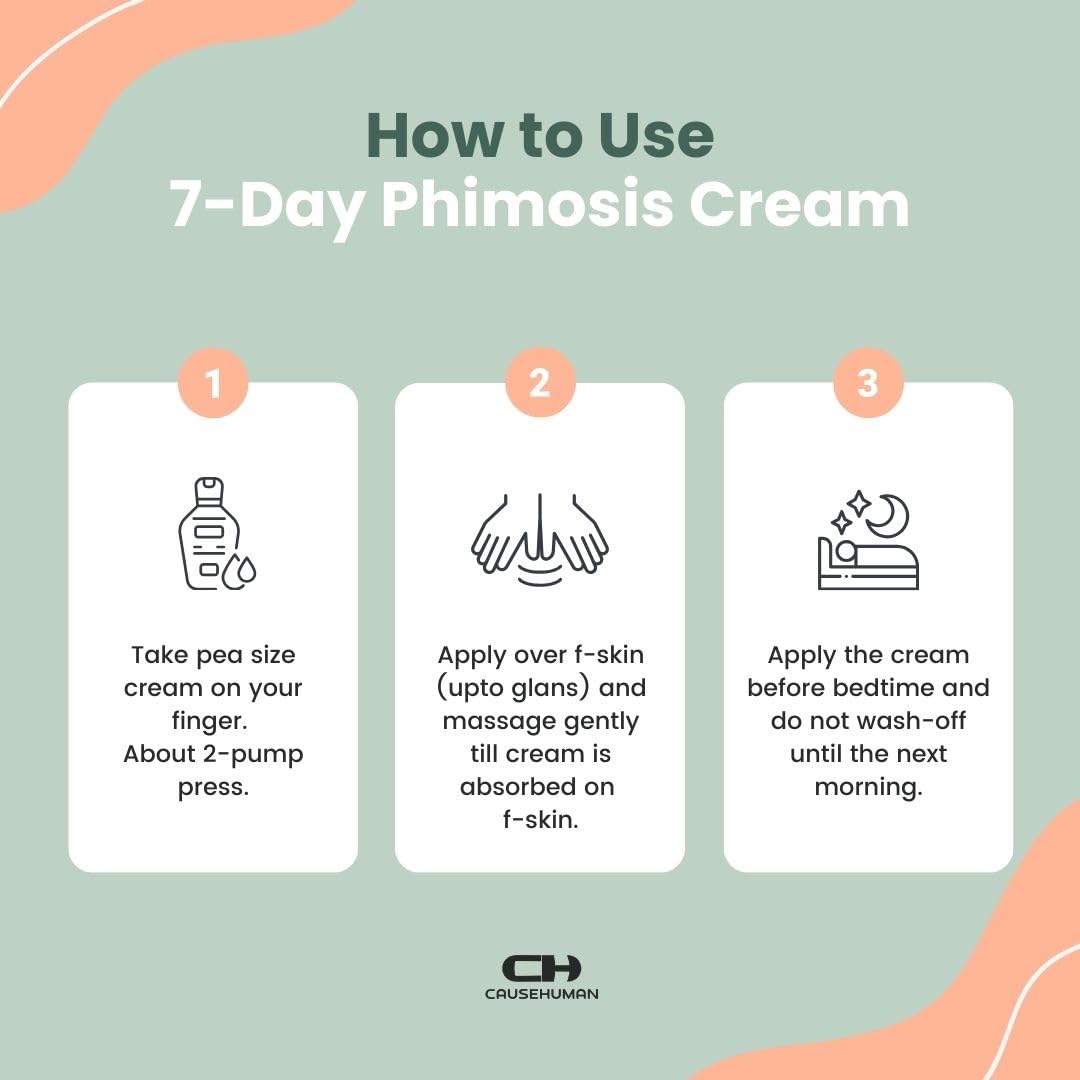 How to Use
7-Day Phimosis Cream

1

Take pea size cream on your finger.
About 2-pump press.

2

Apply over f-skin (upto glans) and massage gently till cream is absorbed on f-skin.

3

Apply the cream before bedtime and do not wash-off until the next morning.

CH
CAUSEHUMAN