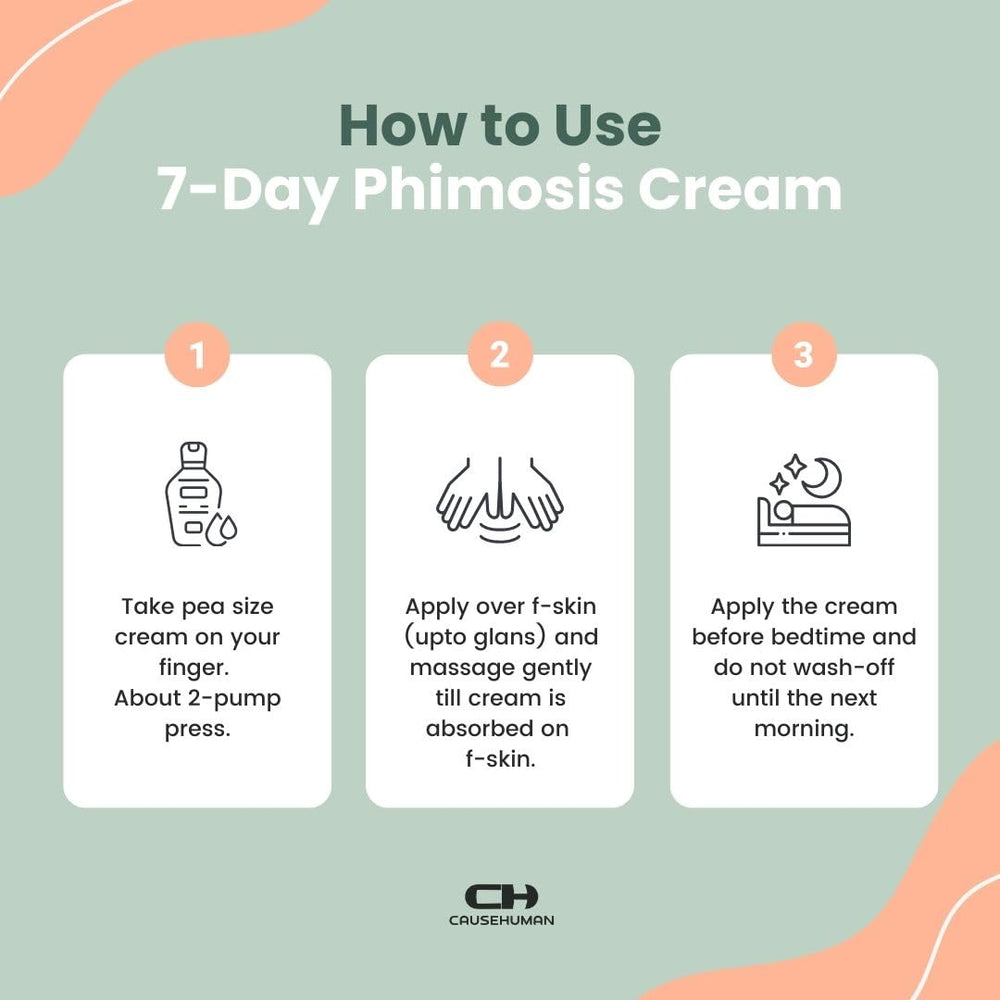 How to Use
7-Day Phimosis Cream

1

Take pea size cream on your finger.
About 2-pump press.

2

Apply over f-skin (upto glans) and massage gently till cream is absorbed on f-skin.

3

Apply the cream before bedtime and do not wash-off until the next morning.

CH
CAUSEHUMAN