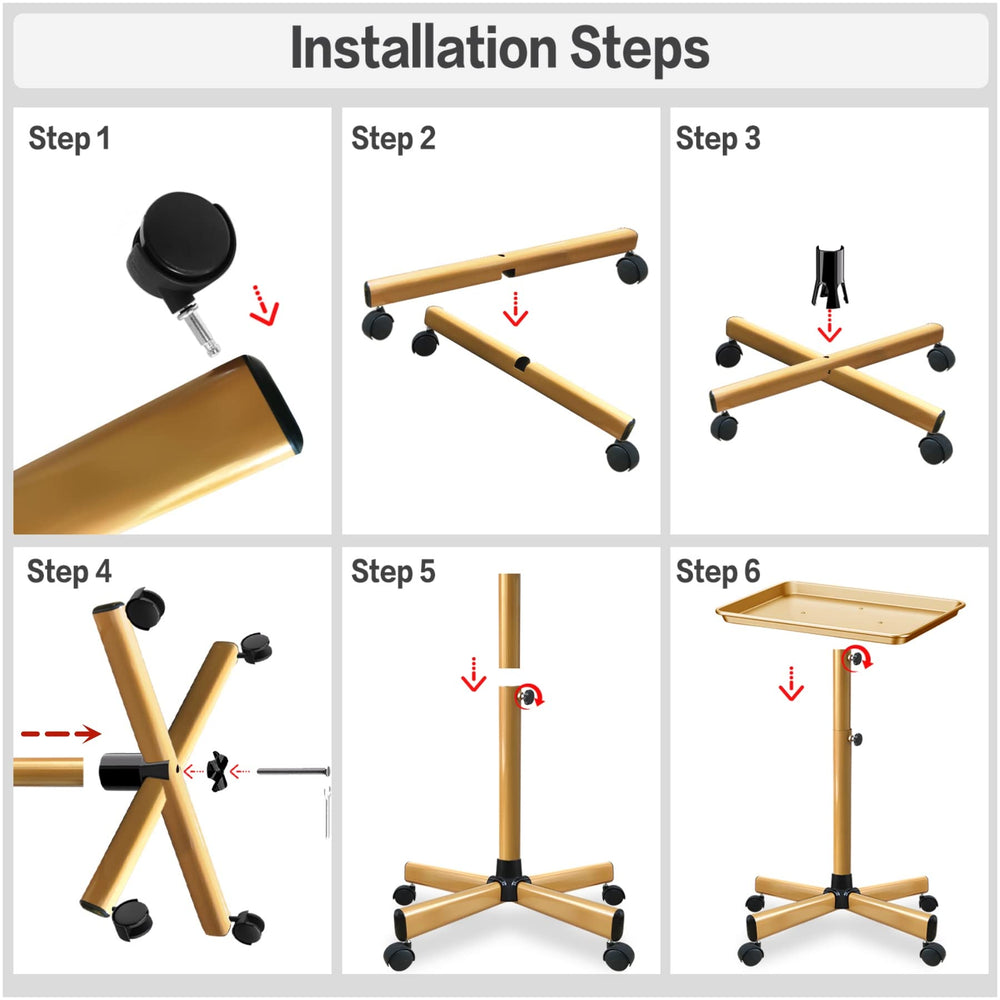 Installation Steps

Step 1

Step 2

Step 3

Step 4

Step 5

Step 6