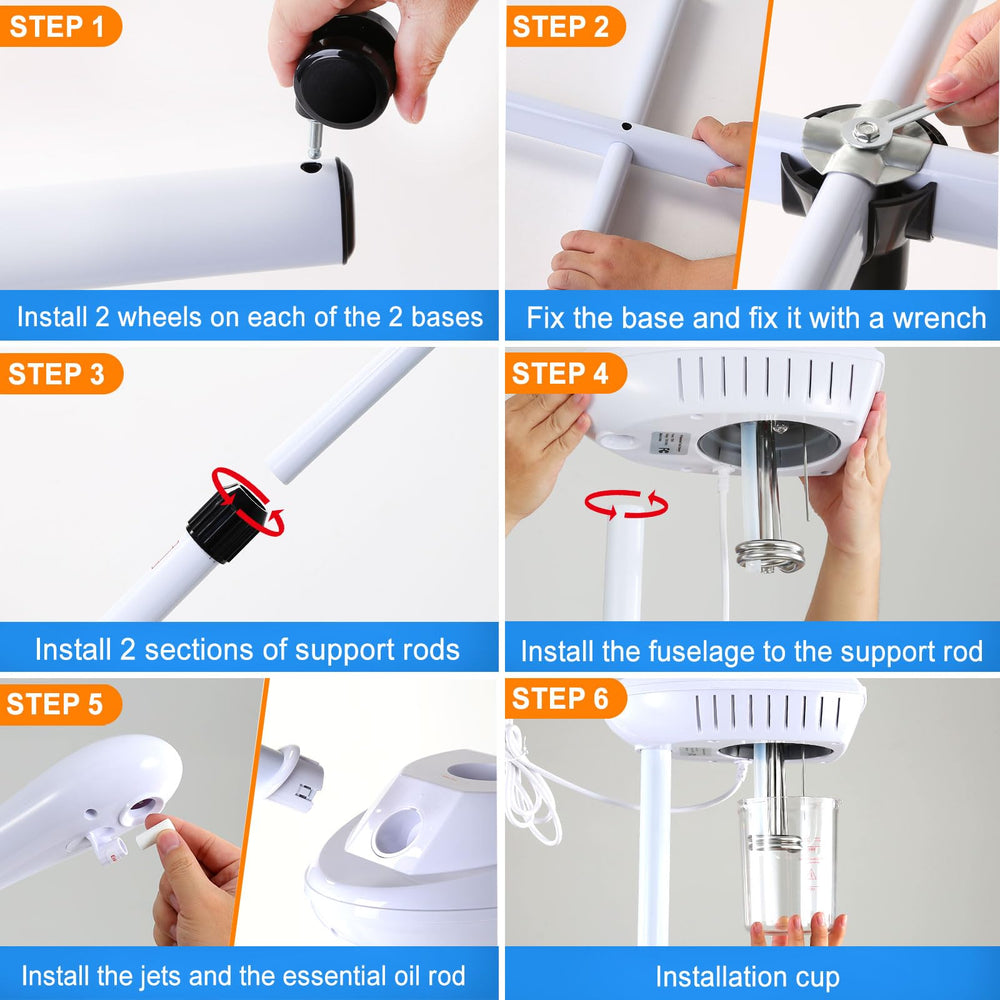 STEP 1

Install 2 wheels on each of the 2 bases

STEP 2

Fix the base and fix it with a wrench

STEP 3

Install 2 sections of support rods

STEP 4

Install the fuselage to the support rod

STEP 5

Install the jets and the essential oil rod

STEP 6

Installation cup