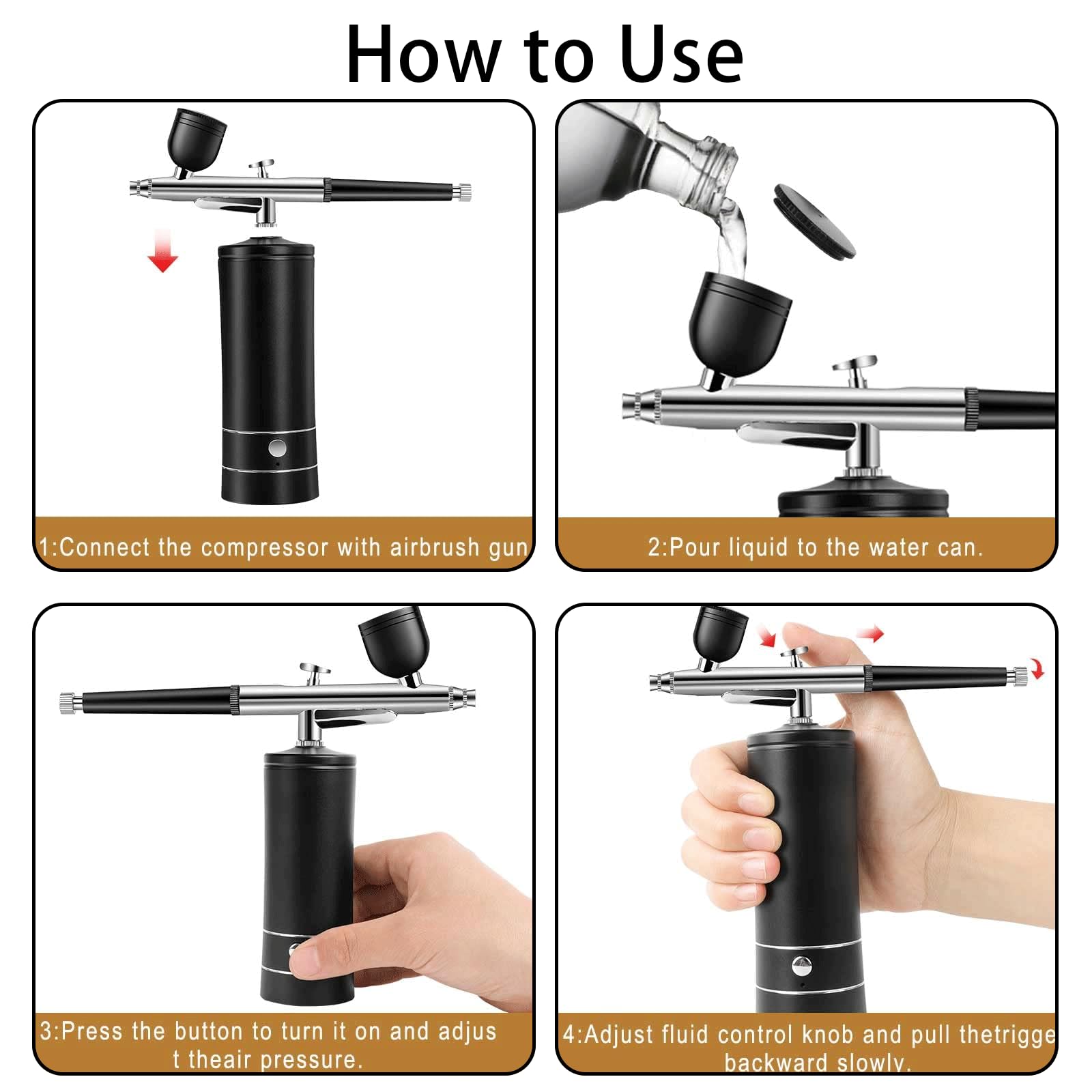 How to Use

1:Connect the compressor with airbrush gun

2:Pour liquid to the water can.

3:Press the button to turn it on and adjus t theair pressure.

4:Adjust fluid control knob and pull thetrigge backward slowly.