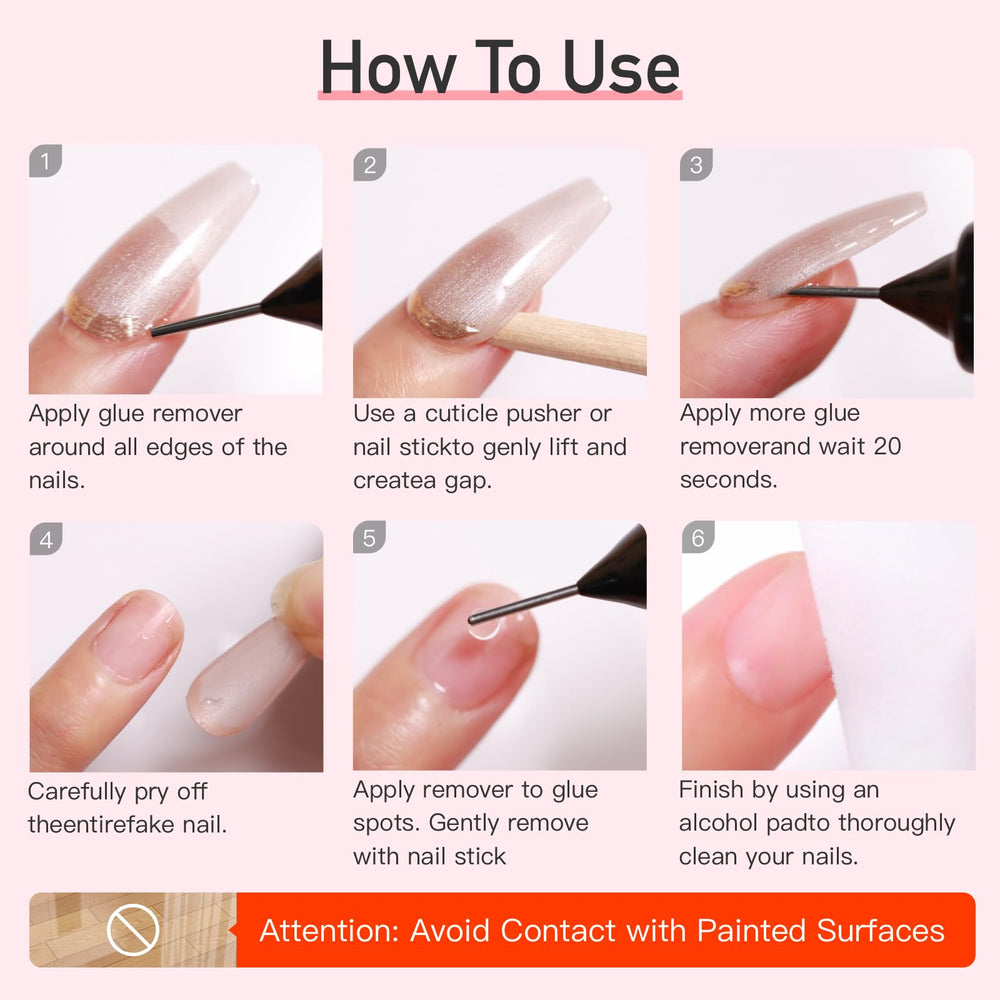 How To Use

1

Apply glue remover around all edges of the nails.

2

Use a cuticle pusher or nail stickto genly lift and createa gap.

3

Apply more glue removerand wait 20 seconds.

4

Carefully pry off theentirefake nail.

5

Apply remover to glue spots. Gently remove with nail stick

6

Finish by using an alcohol padto thoroughly clean your nails.

Attention: Avoid Contact with Painted Surfaces