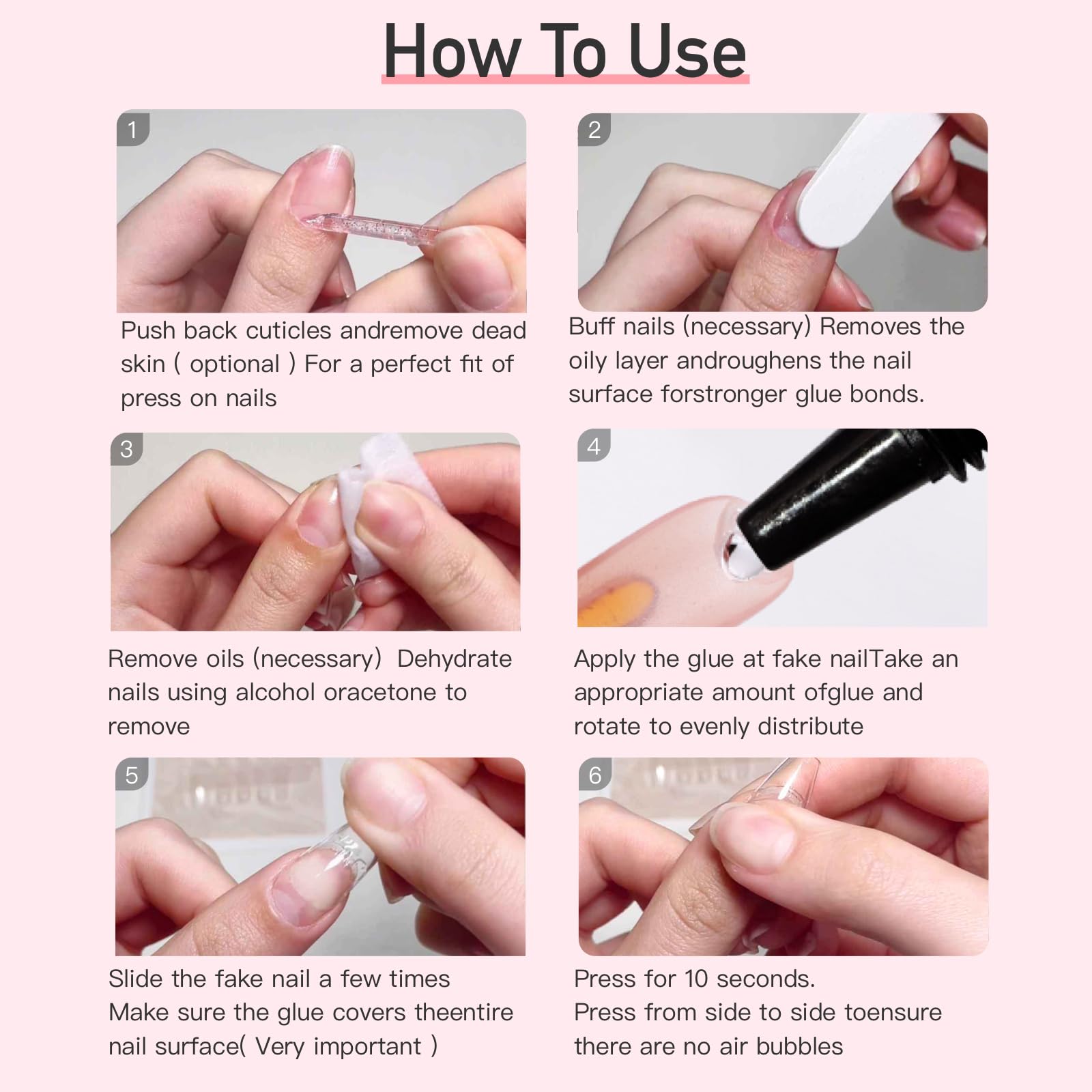 How To Use

1

Push back cuticles andremove dead skin ( optional ) For a perfect fit of press on nails

2

Buff nails (necessary) Removes the oily layer androughens the nail surface forstronger glue bonds.

3

Remove oils (necessary)  Dehydrate nails using alcohol oracetone to remove

4

Apply the glue at fake nailTake an appropriate amount ofglue and rotate to evenly distribute

5

Slide the fake nail a few times
Make sure the glue covers theentire nail surface( Very important )

6

Press for 10 seconds.
Press from side to side toensure there are no air bubbles