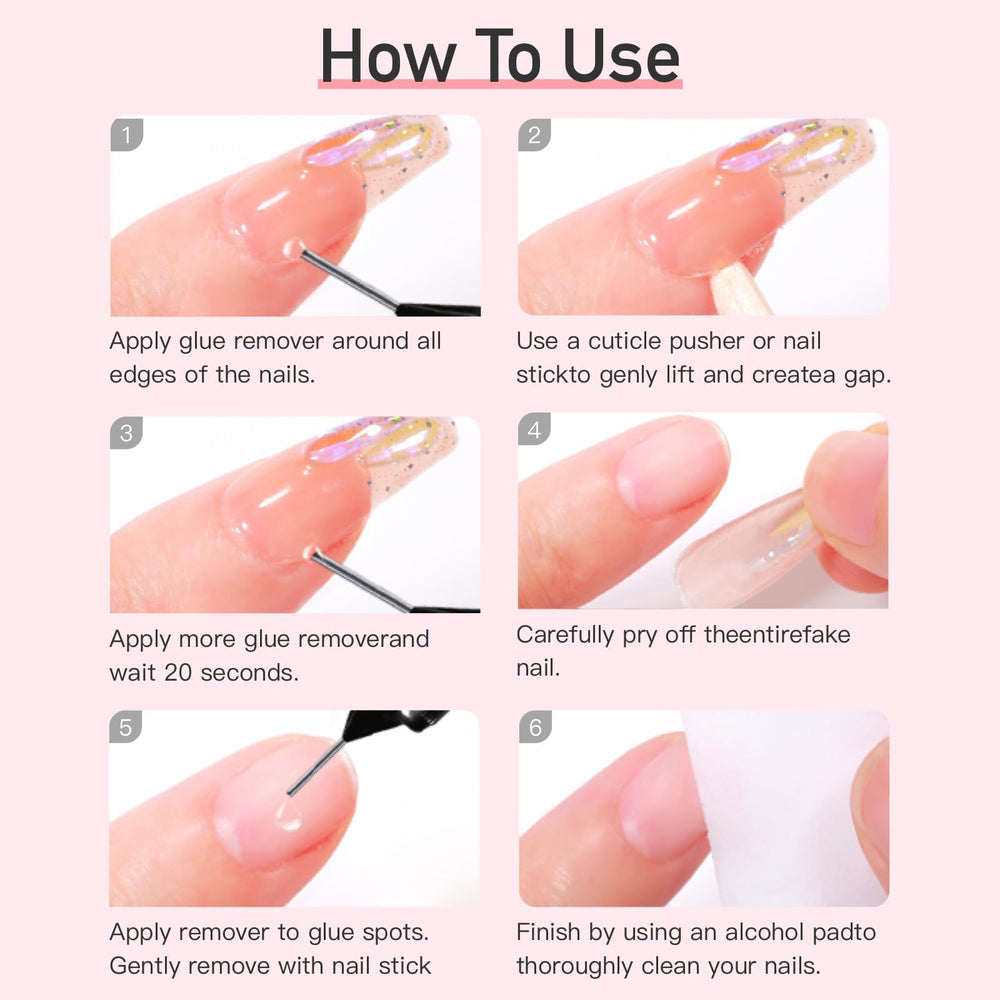 How To Use

1

Apply glue remover around all edges of the nails.

2

Use a cuticle pusher or nail stickto genly lift and createa gap.

3

Apply more glue removerand wait 20 seconds.

4

Carefully pry off theentirefake nail.

5

Apply remover to glue spots. Gently remove with nail stick

6

Finish by using an alcohol padto thoroughly clean your nails.