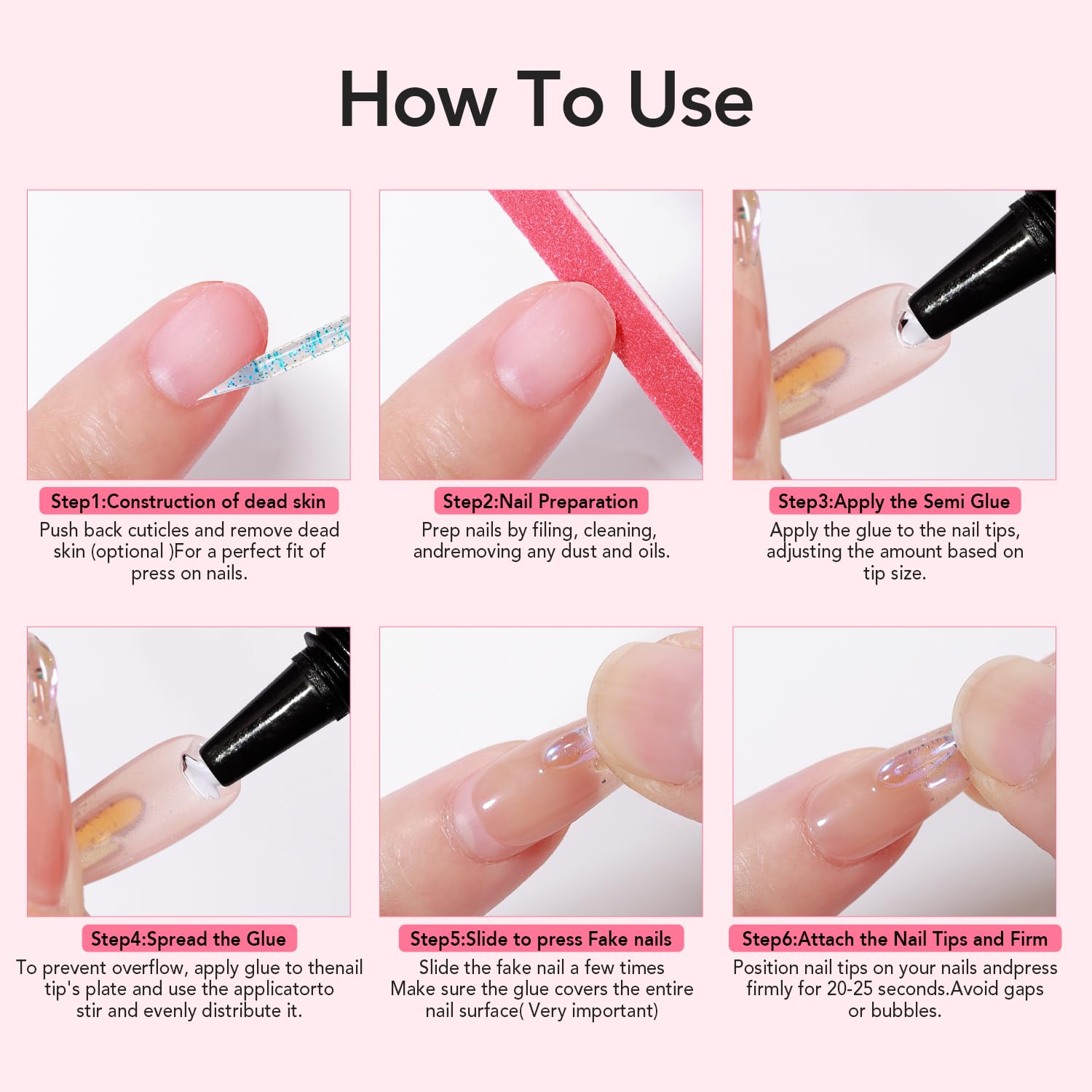 How To Use

Step1:Construction of dead skin
Push back cuticles and remove dead skin (optional )For a perfect fit of press on nails.

Step2:Nail Preparation
Prep nails by filing, cleaning, andremoving any dust and oils.

Step3:Apply the Semi Glue
Apply the glue to the nail tips, adjusting the amount based on tip size.

Step4:Spread the Glue
To prevent overflow, apply glue to thenail tip's plate and use the applicatorto stir and evenly distribute it.

Step5:Slide to press Fake nails
Slide the fake nail a few times Make sure the glue covers the entire nail surface( Very important)

Step6:Attach the Nail Tips and Firm
Position nail tips on your nails andpress firmly for 20-25 seconds.Avoid gaps or bubbles.