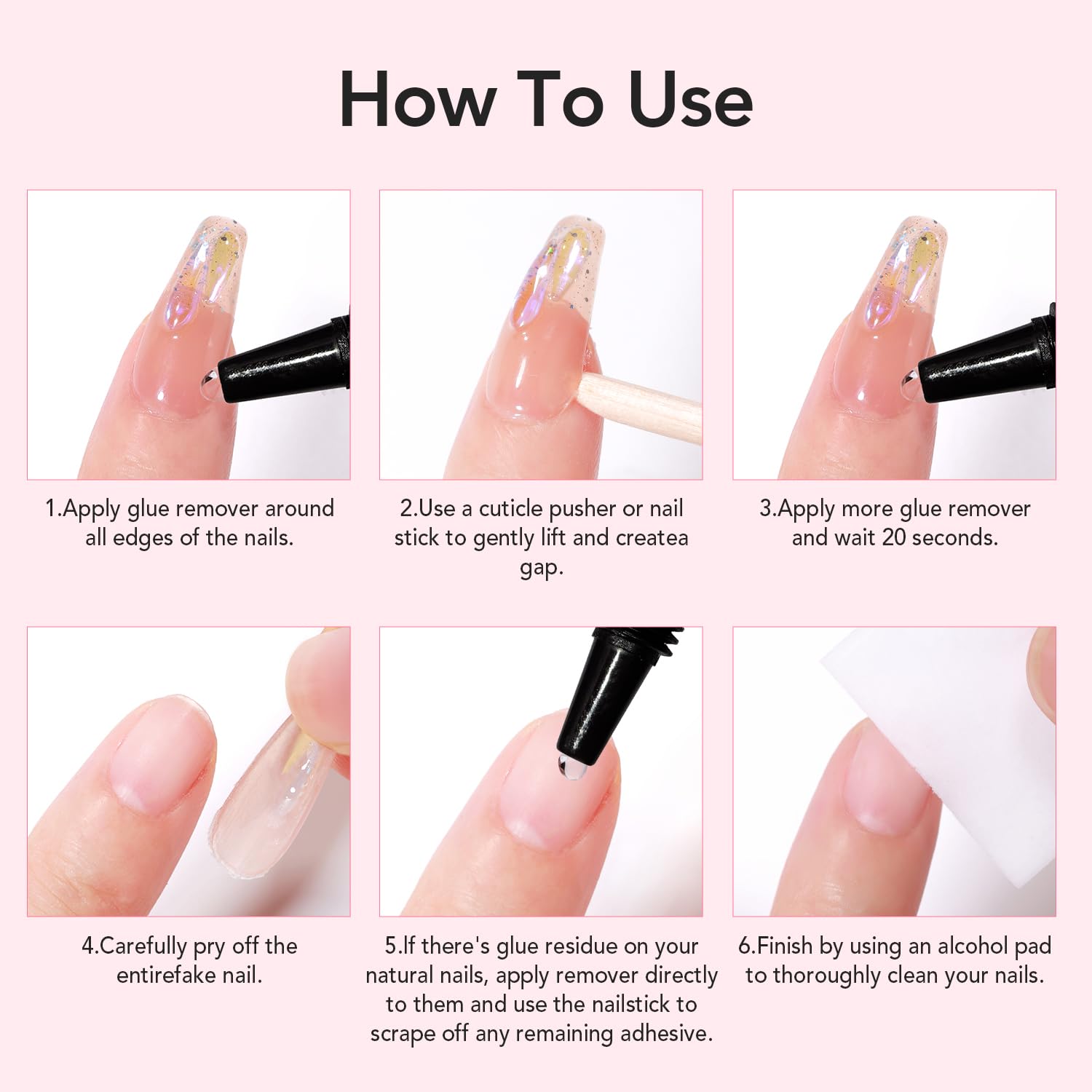 How To Use

1.Apply glue remover around all edges of the nails.

2.Use a cuticle pusher or nail stick to gently lift and createa gap.

3.Apply more glue remover and wait 20 seconds.

4.Carefully pry off the entirefake nail.

5.If there's glue residue on your natural nails, apply remover directly to them and use the nailstick to scrape off any remaining adhesive.

6.Finish by using an alcohol pad to thoroughly clean your nails.