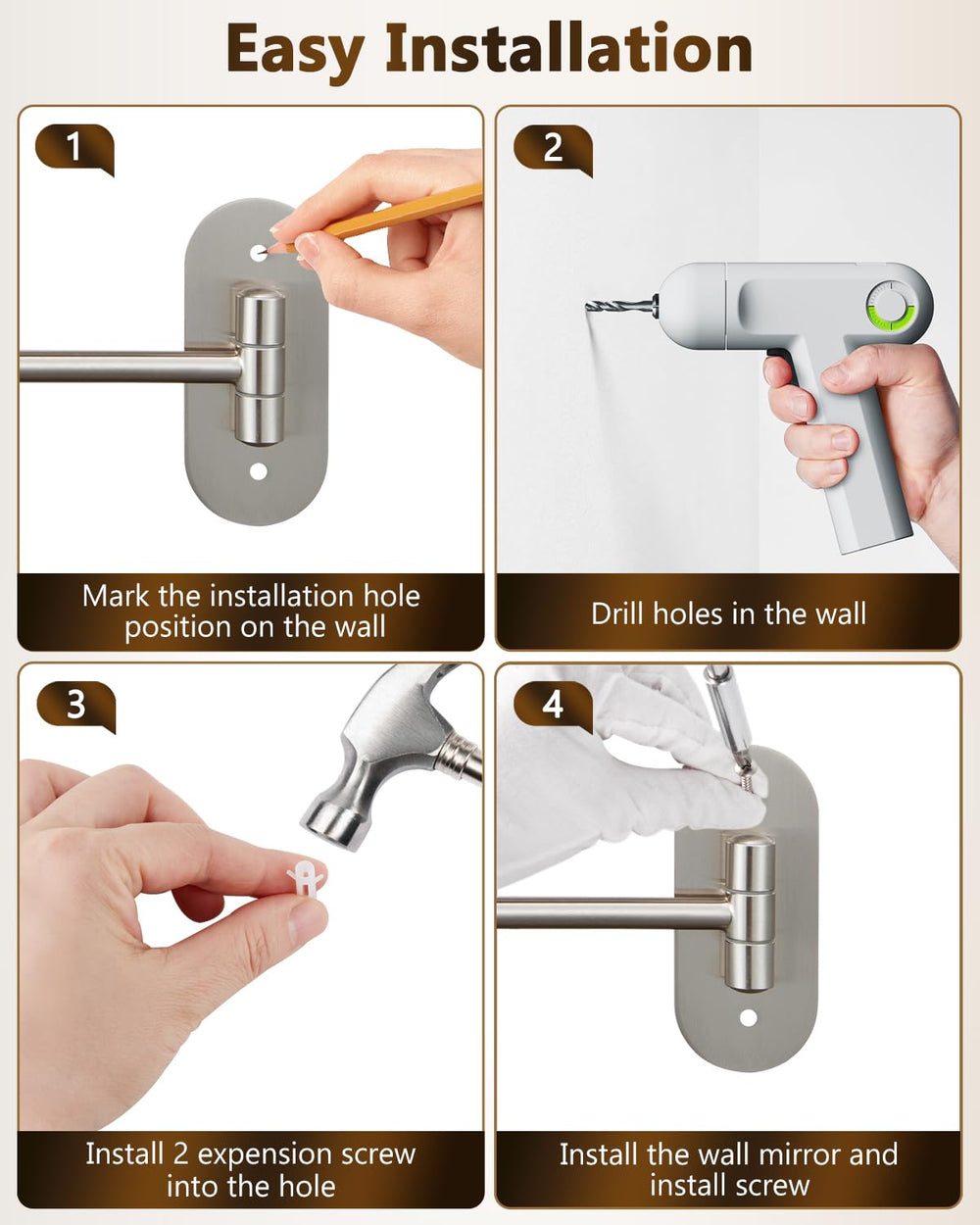 Easy Installation

1

Mark the installation hole position on the wall

2

Drill holes in the wall

3

Install 2 expension screw into the hole

4

Install the wall mirror and install screw