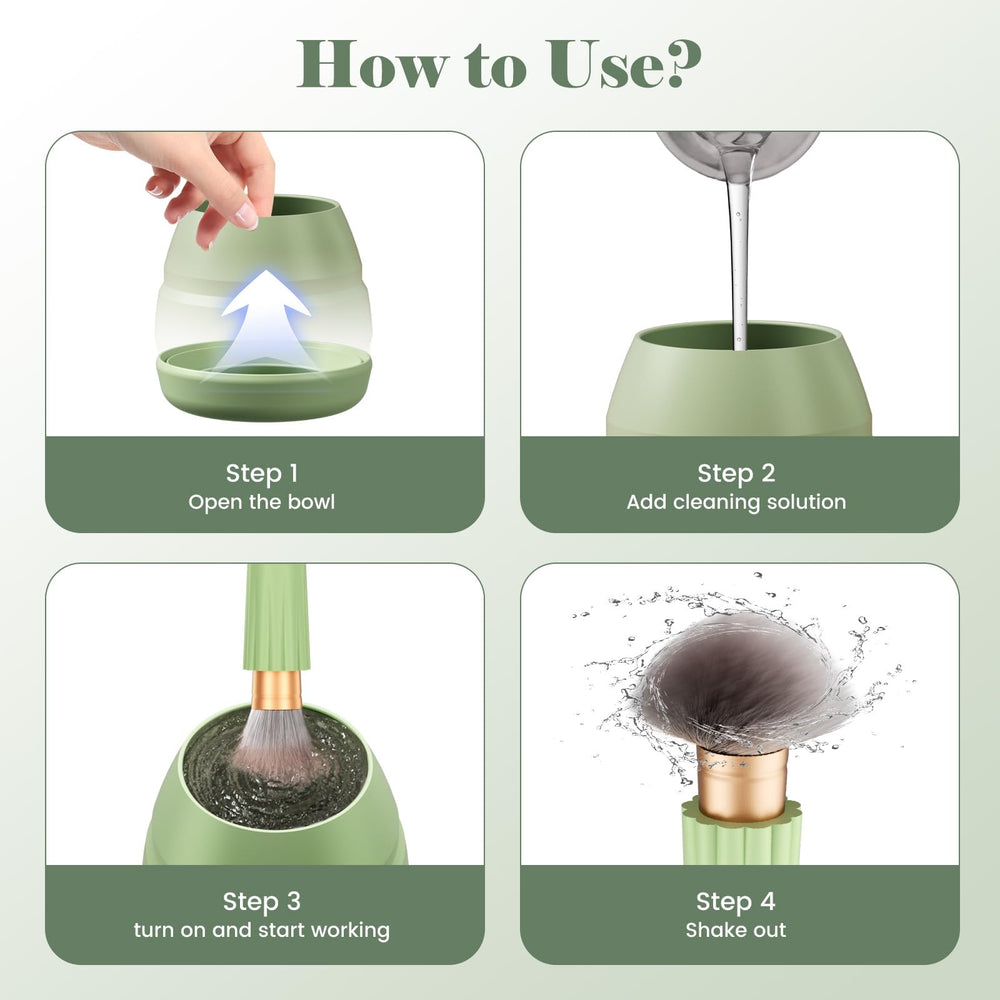 How to Use?

Step 1
Open the bowl

Step 2
Add cleaning solution

Step 3
turn on and start working

Step 4
Shake out