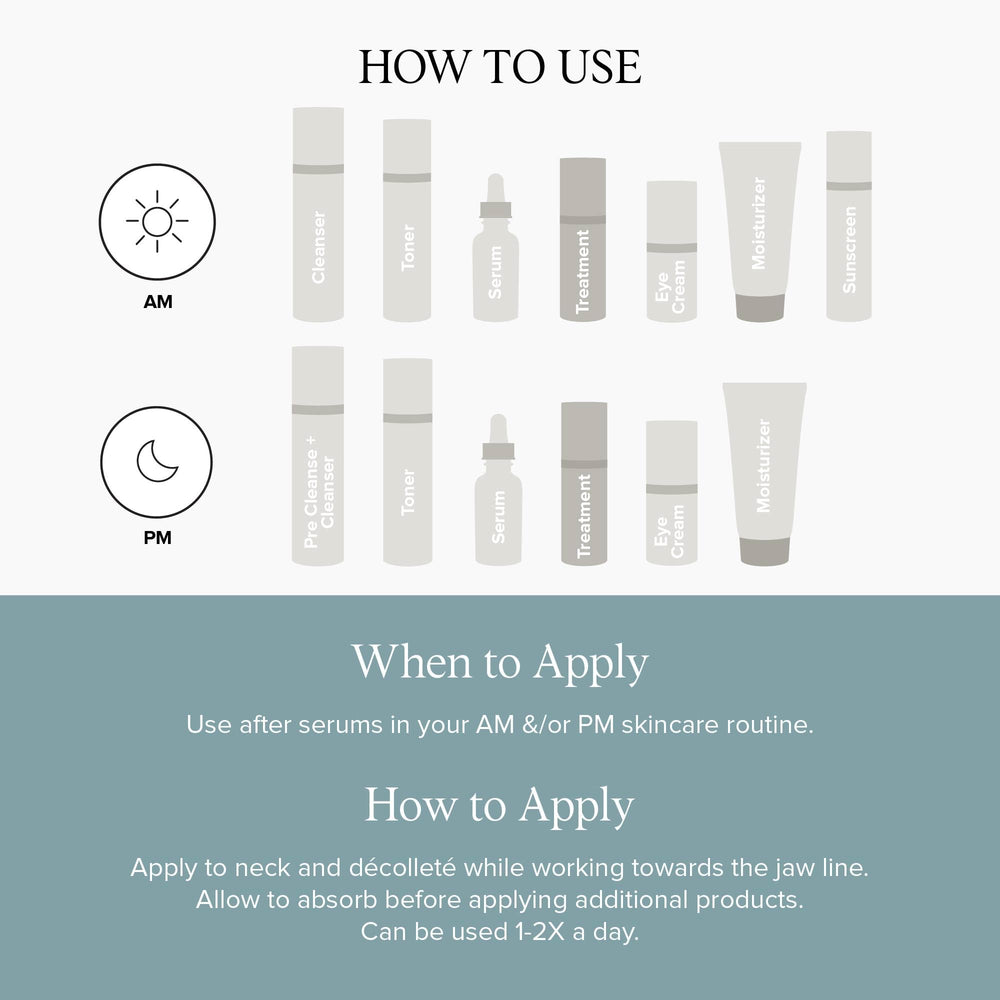 HOW TO USE

AM

Cleanser
Toner
Serum
Treatment
Eye Cream
Moisturizer
Sunscreen

PM

Pre Cleanse + Cleanser
Toner
Serum
Treatment
Eye Cream
Moisturizer

When to Apply

Use after serums in your AM &/or PM skincare routine.

How to Apply

Apply to neck and décolleté while working towards the jaw line. Allow to absorb before applying additional products. Can be used 1-2X a day.