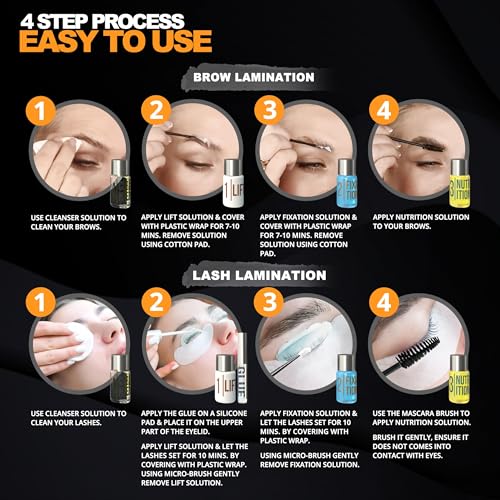 4 STEP PROCESS
EASY TO USE

BROW LAMINATION

1

USE CLEANSER SOLUTION TO CLEAN YOUR BROWS.

2

1 LIFT

APPLY LIFT SOLUTION & COVER WITH PLASTIC WRAP FOR 7-10 MINS. REMOVE SOLUTION USING COTTON PAD.

3

2 FIXA TION

APPLY FIXATION SOLUTION & COVER WITH PLASTIC WRAP FOR 7-10 MINS. REMOVE SOLUTION USING COTTON PAD.

4

3 NUTR ITION

APPLY NUTRITION SOLUTION TO YOUR BROWS.

LASH LAMINATION

1

USE CLEANSER SOLUTION TO CLEAN YOUR LASHES.

2

1 LIFT

GLUE

APPLY THE GLUE ON A SILICONE PAD & PLACE IT ON THE UPPER PART OF THE EYELID.

APPLY LIFT SOLUTION & LET THE LASHES SET FOR 10 MINS. BY COVERING WITH PLASTIC WRAP. USING MICRO-BRUSH GENTLY REMOVE LIFT SOLUTION.

3

2 FIXA TION

APPLY FIXATION SOLUTION & LET THE LASHES SET FOR 10 MINS. BY COVERING WITH PLASTIC WRAP.

USING MICRO-BRUSH GENTLY REMOVE FIXATION SOLUTION.

4

3 NUTR ITION

USE THE MASCARA BRUSH TO APPLY NUTRITION SOLUTION.

BRUSH IT GENTLY, ENSURE IT DOES NOT COMES INTO CONTACT WITH EYES.