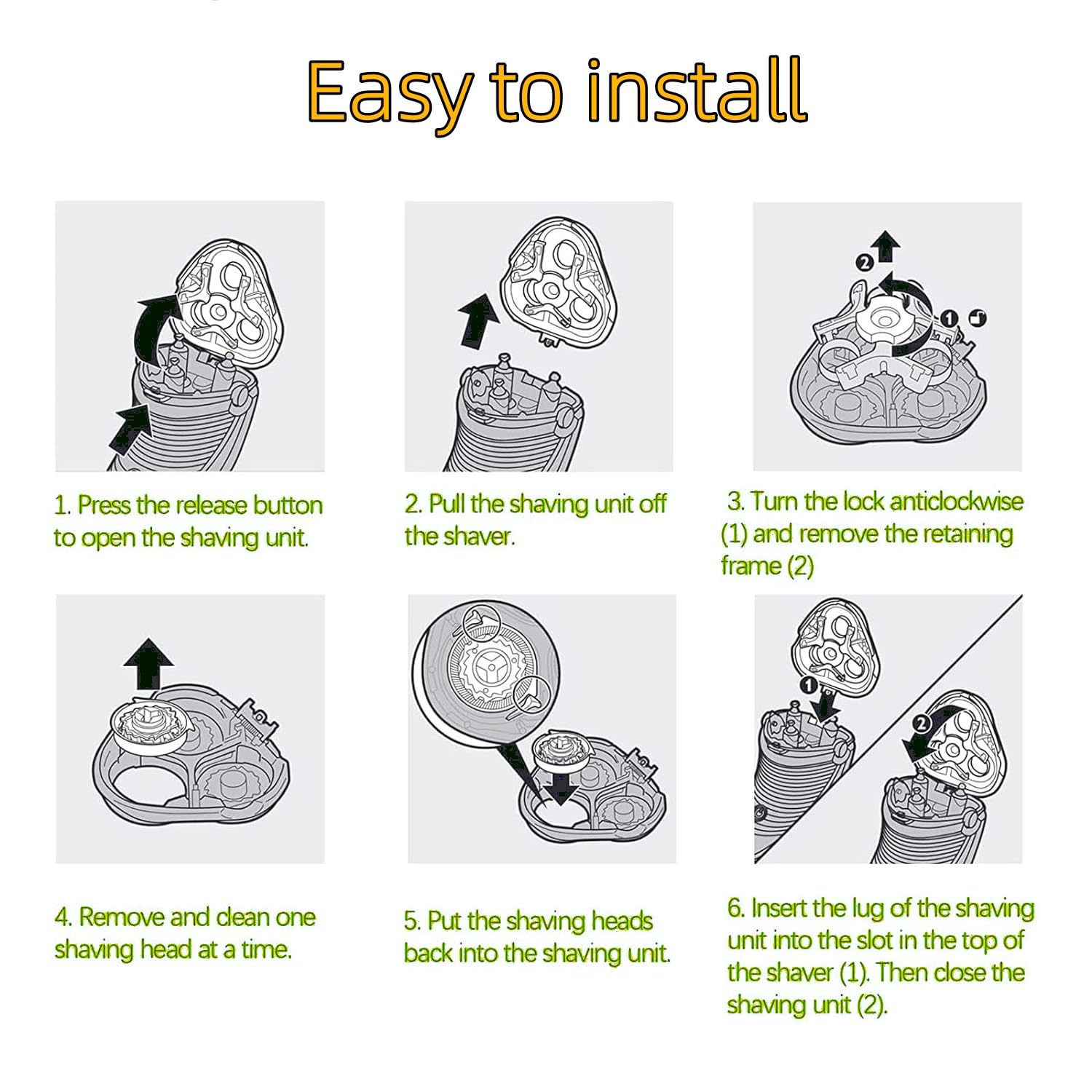 Easy to install

2

1

1. Press the release button to open the shaving unit.

2. Pull the shaving unit off the shaver.

3. Turn the lock anticlockwise (1) and remove the retaining frame (2)

1

2

4. Remove and clean one shaving head at a time.

5. Put the shaving heads back into the shaving unit.

6. Insert the lug of the shaving unit into the slot in the top of the shaver (1). Then close the shaving unit (2).