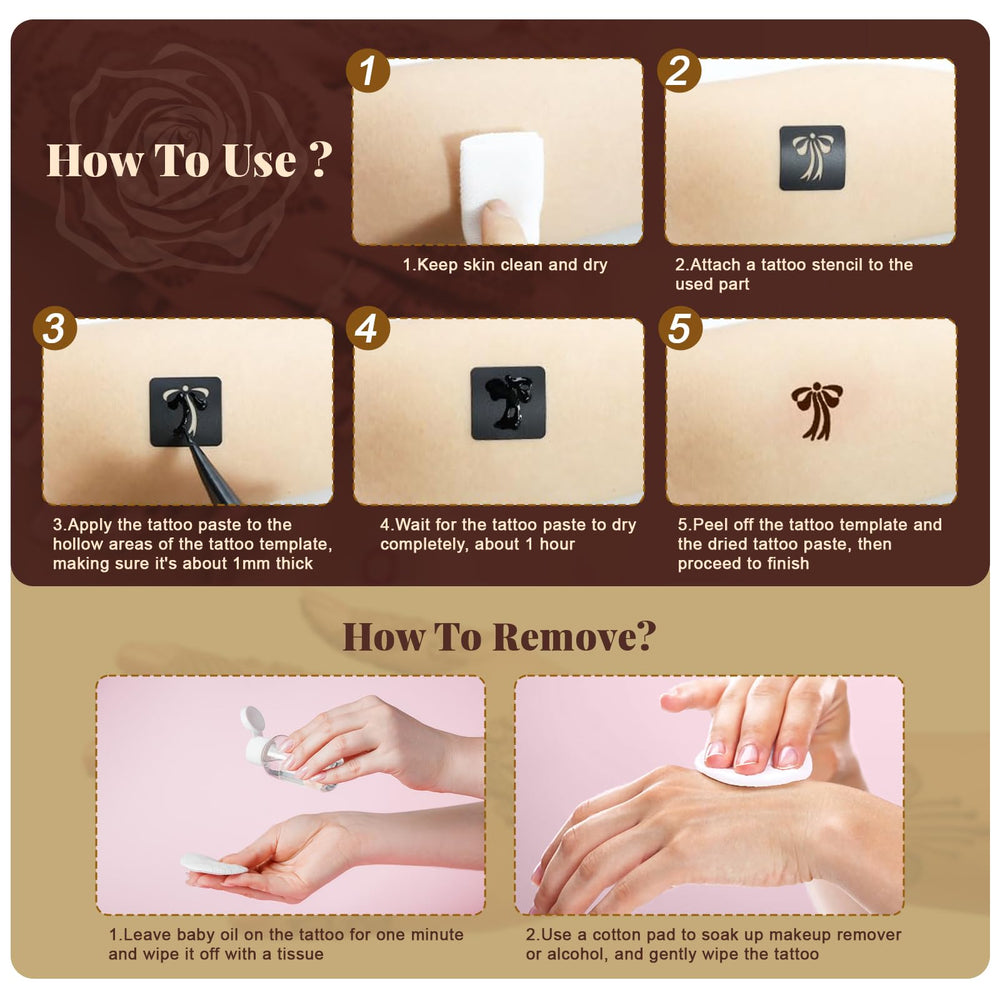 How To Use ?

1

1.Keep skin clean and dry

2

2.Attach a tattoo stencil to the used part

3

3.Apply the tattoo paste to the hollow areas of the tattoo template, making sure it's about 1mm thick

4

4.Wait for the tattoo paste to dry completely, about 1 hour

5

5.Peel off the tattoo template and the dried tattoo paste, then proceed to finish

How To Remove?

1.Leave baby oil on the tattoo for one minute and wipe it off with a tissue

2.Use a cotton pad to soak up makeup remover or alcohol, and gently wipe the tattoo