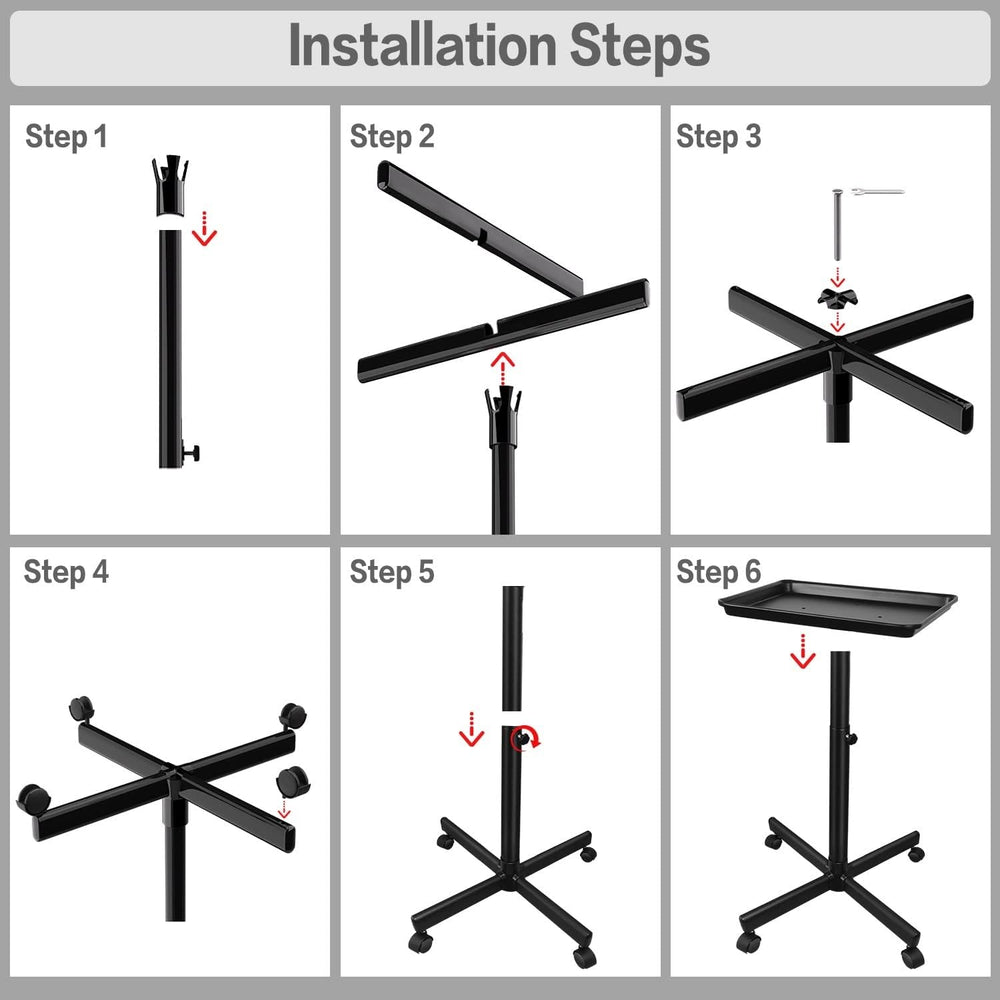 Installation Steps

Step 1

Step 2

Step 3

Step 4

Step 5

Step 6