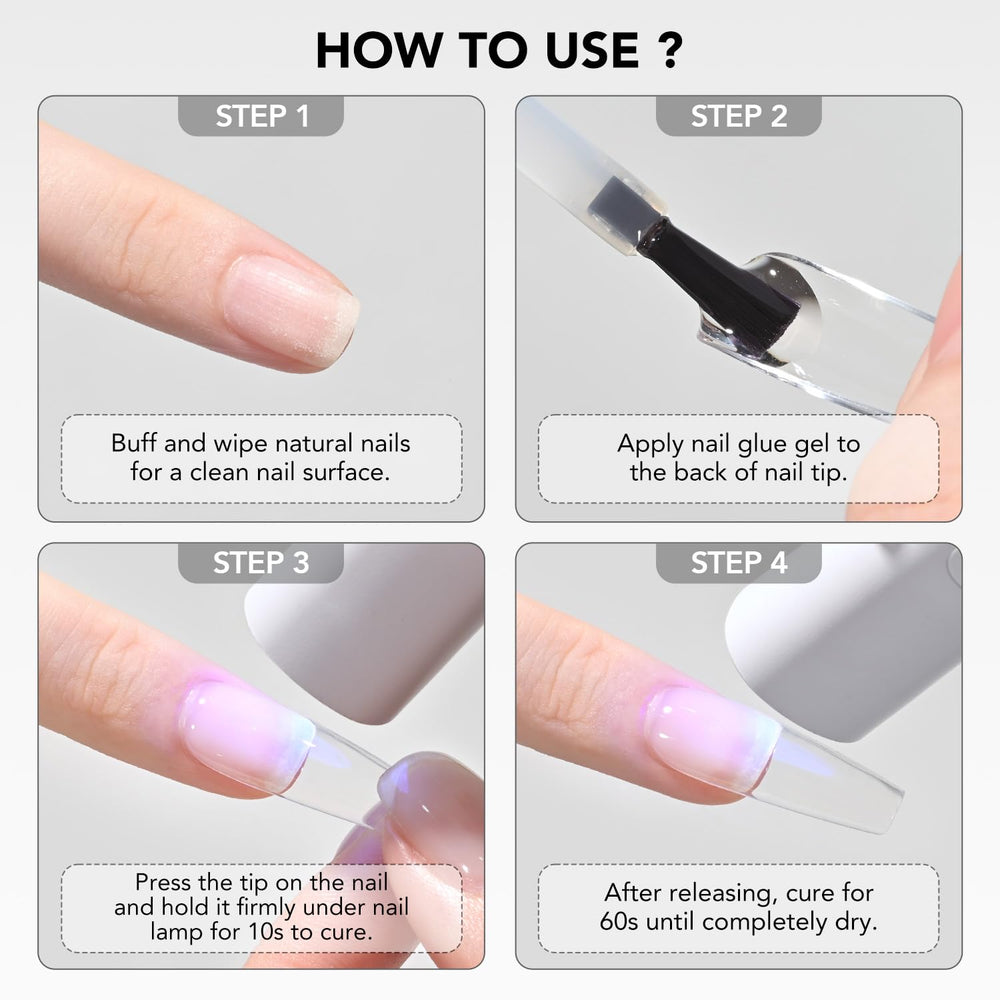 HOW TO USE ?

STEP 1

Buff and wipe natural nails for a clean nail surface.

STEP 2

Apply nail glue gel to the back of nail tip.

STEP 3

Press the tip on the nail and hold it firmly under nail lamp for 10s to cure.

STEP 4

After releasing, cure for 60s until completely dry.