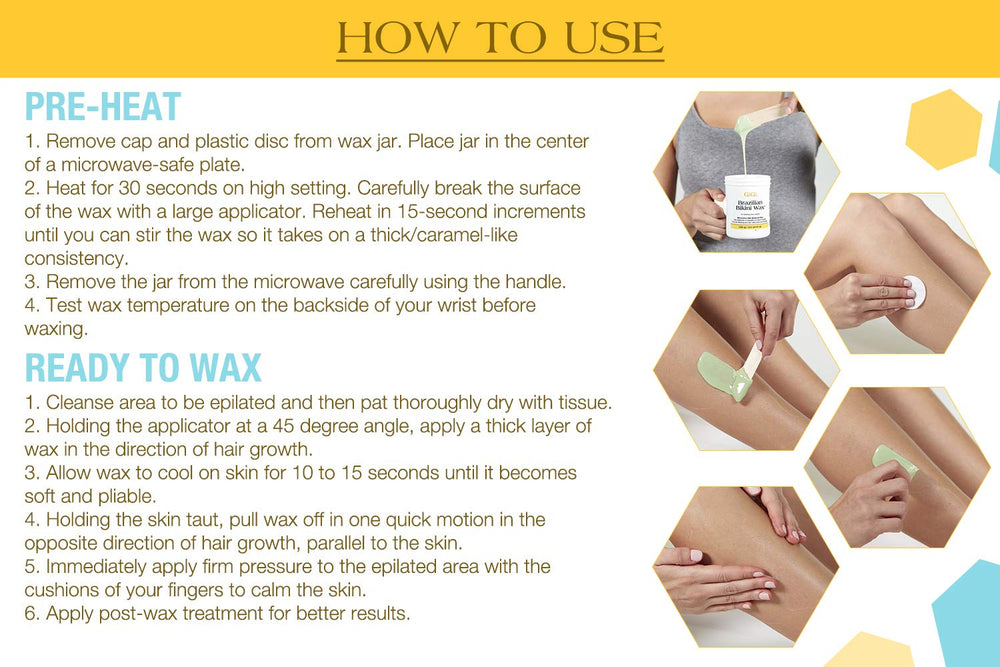 HOW TO USE

PRE-HEAT

1. Remove cap and plastic disc from wax jar. Place jar in the center of a microwave-safe plate.
2. Heat for 30 seconds on high setting. Carefully break the surface of the wax with a large applicator. Reheat in 15-second increments until you can stir the wax so it takes on a thick/caramel-like consistency.
3. Remove the jar from the microwave carefully using the handle.
4. Test wax temperature on the backside of your wrist before waxing.

READY TO WAX

1. Cleanse area to be epilated and then pat thoroughly dry with tissue.
2. Holding the applicator at a 45 degree angle, apply a thick layer of wax in the direction of hair growth.
3. Allow wax to cool on skin for 10 to 15 seconds until it becomes soft and pliable.
4. Holding the skin taut, pull wax off in one quick motion in the opposite direction of hair growth, parallel to the skin.
5. Immediately apply firm pressure to the epilated area with the cushions of your fingers to calm the skin.
6. Apply post-wax treatment for better results.

GiGi
Brazilian Bikini Wax