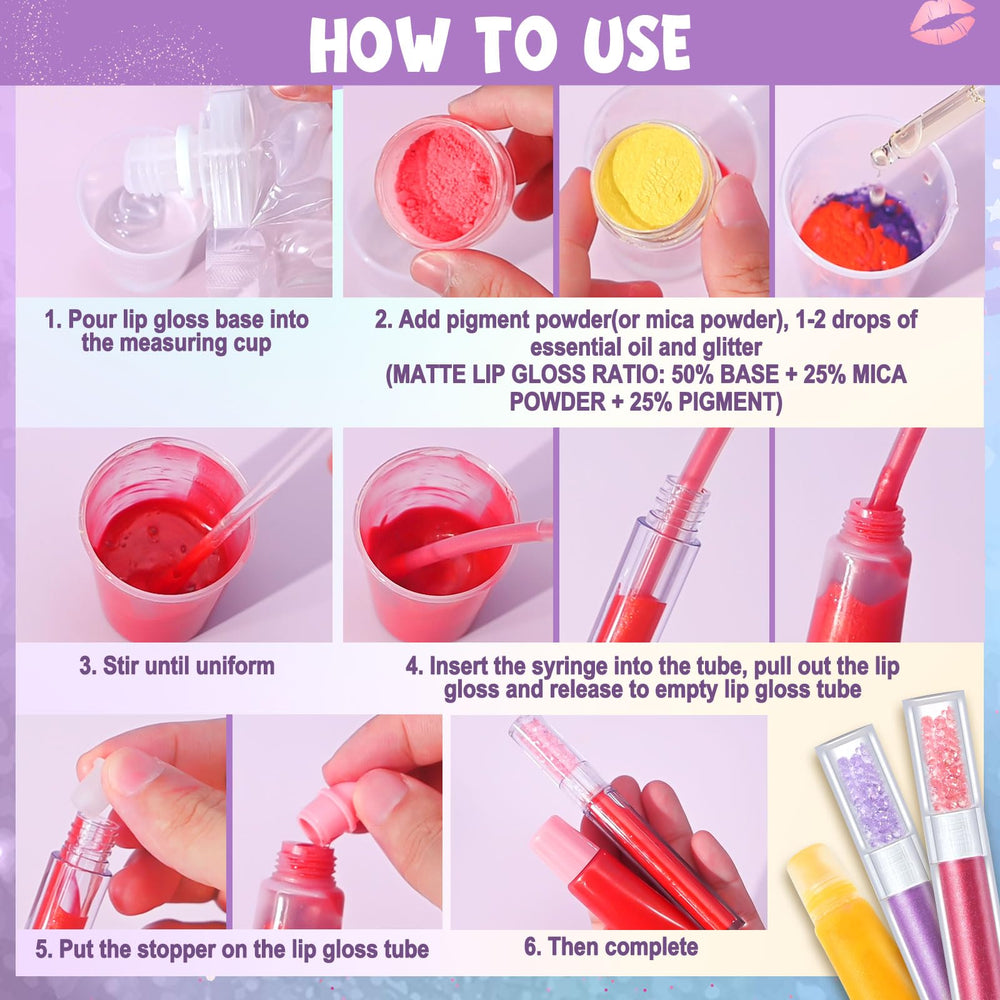 HOW TO USE

1. Pour lip gloss base into the measuring cup

2. Add pigment powder(or mica powder), 1-2 drops of essential oil and glitter
(MATTE LIP GLOSS RATIO: 50% BASE + 25% MICA POWDER + 25% PIGMENT)

3. Stir until uniform

4. Insert the syringe into the tube, pull out the lip gloss and release to empty lip gloss tube

5. Put the stopper on the lip gloss tube

6. Then complete