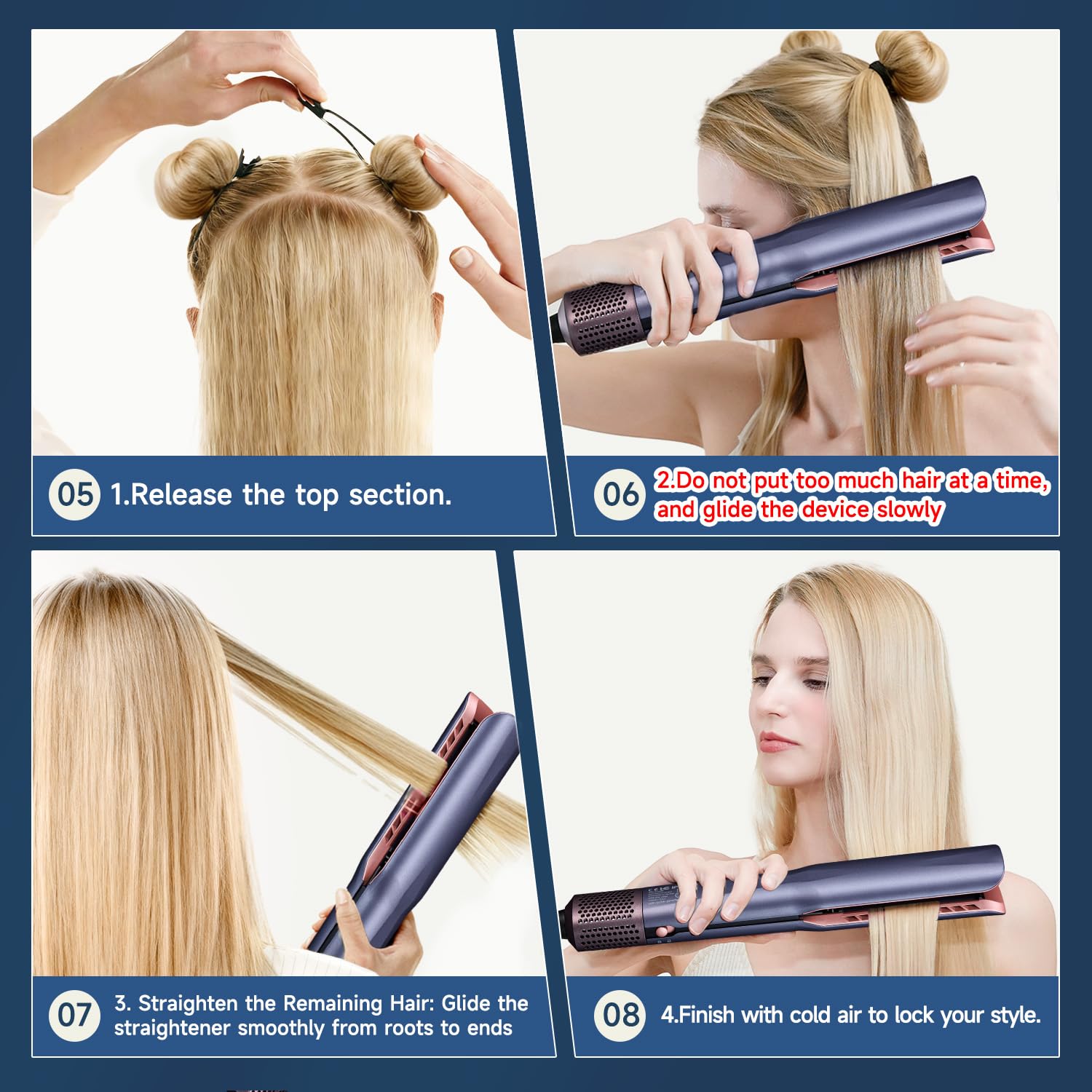 05 1.Release the top section.

06 2.Do not put too much hair at a time, and glide the device slowly

07 3. Straighten the Remaining Hair: Glide the straightener smoothly from roots to ends

08 4.Finish with cold air to lock your style.