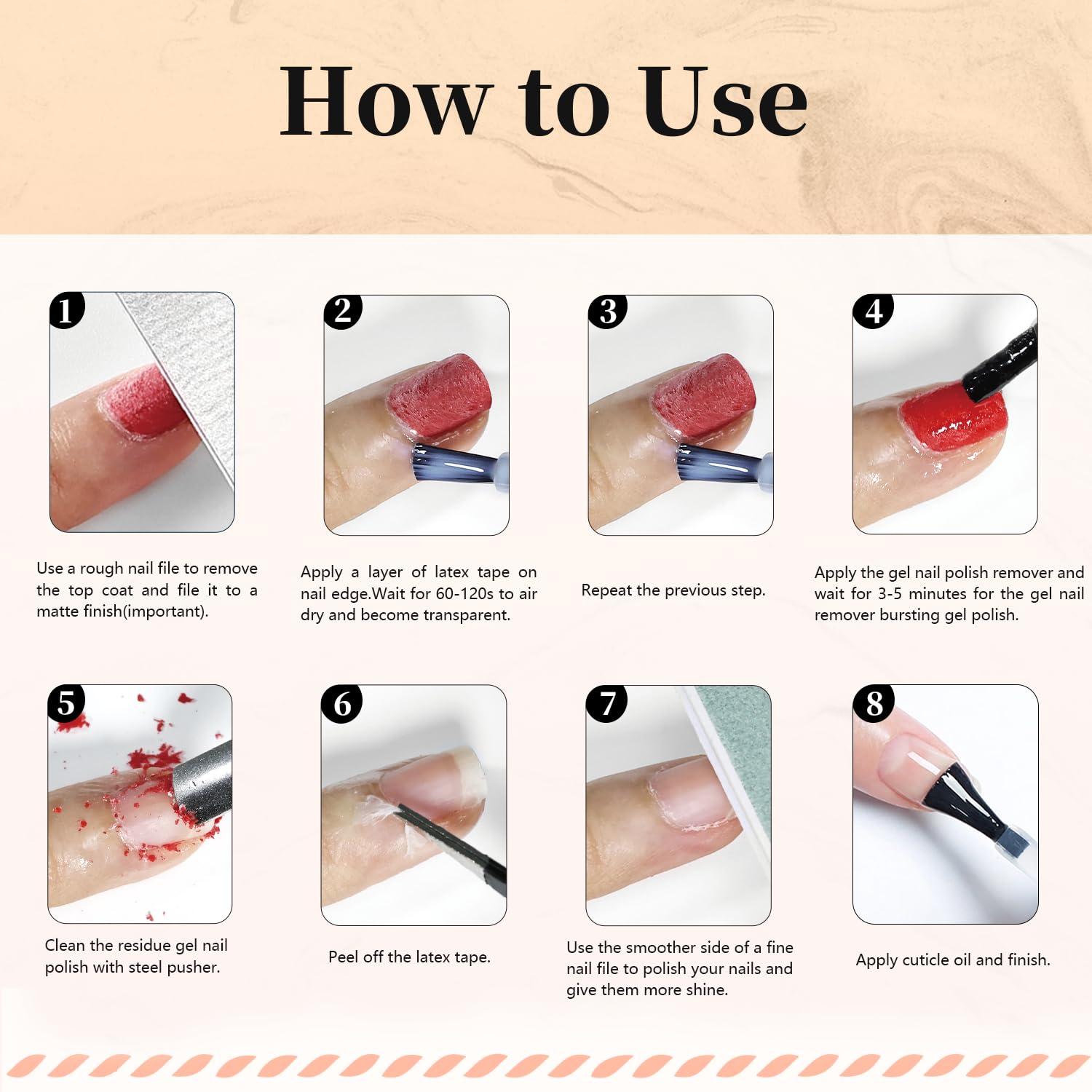 How to Use

1

Use a rough nail file to remove the top coat and file it to a matte finish(important).

2

Apply a layer of latex tape on nail edge.Wait for 60-120s to air dry and become transparent.

3

Repeat the previous step.

4

Apply the gel nail polish remover and wait for 3-5 minutes for the gel nail remover bursting gel polish.

5

Clean the residue gel nail polish with steel pusher.

6

Peel off the latex tape.

7

Use the smoother side of a fine nail file to polish your nails and give them more shine.

8

Apply cuticle oil and finish.