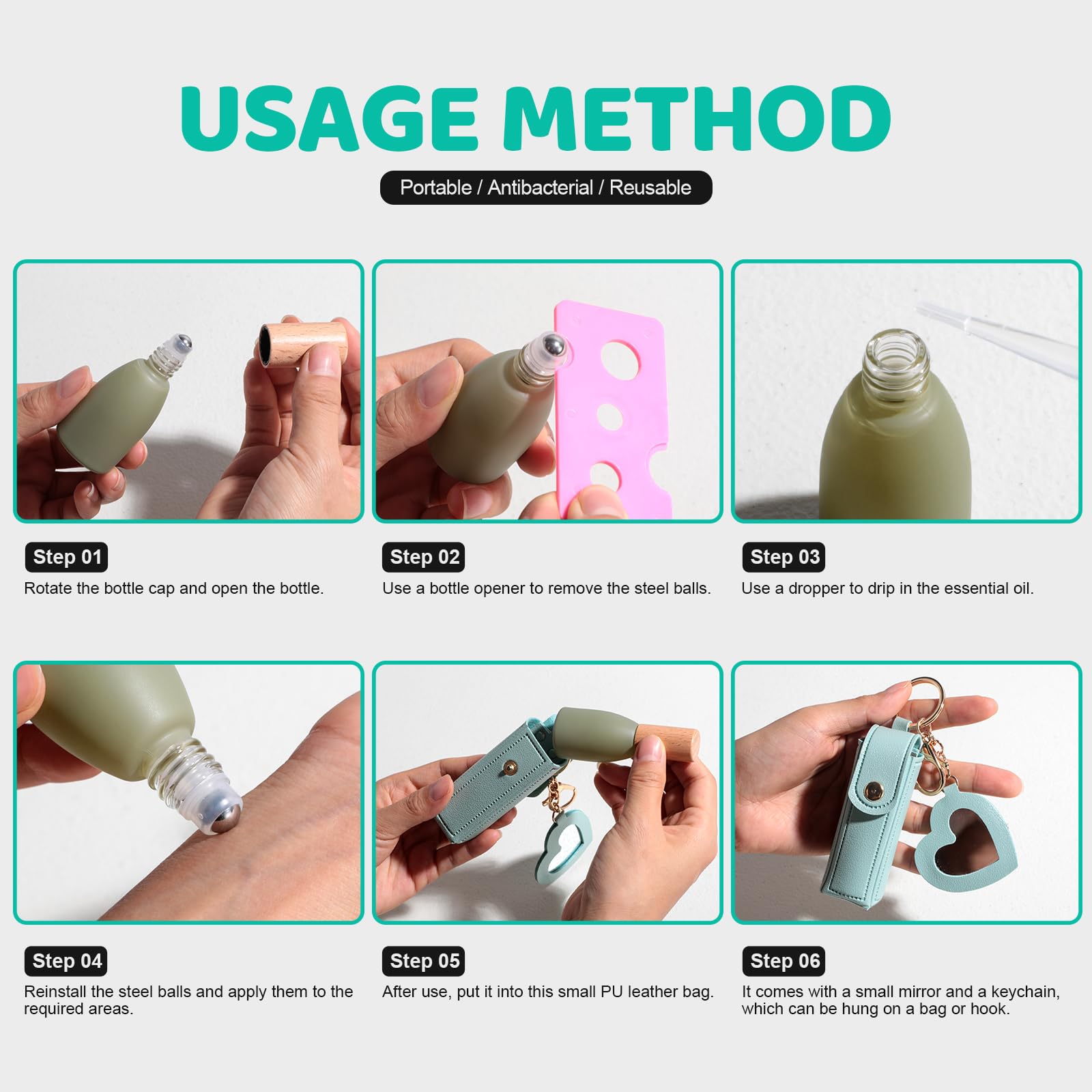 USAGE METHOD

Portable / Antibacterial / Reusable

Step 01
Rotate the bottle cap and open the bottle.

Step 02
Use a bottle opener to remove the steel balls.

Step 03
Use a dropper to drip in the essential oil.

Step 04
Reinstall the steel balls and apply them to the required areas.

Step 05
After use, put it into this small PU leather bag.

Step 06
It comes with a small mirror and a keychain, which can be hung on a bag or hook.