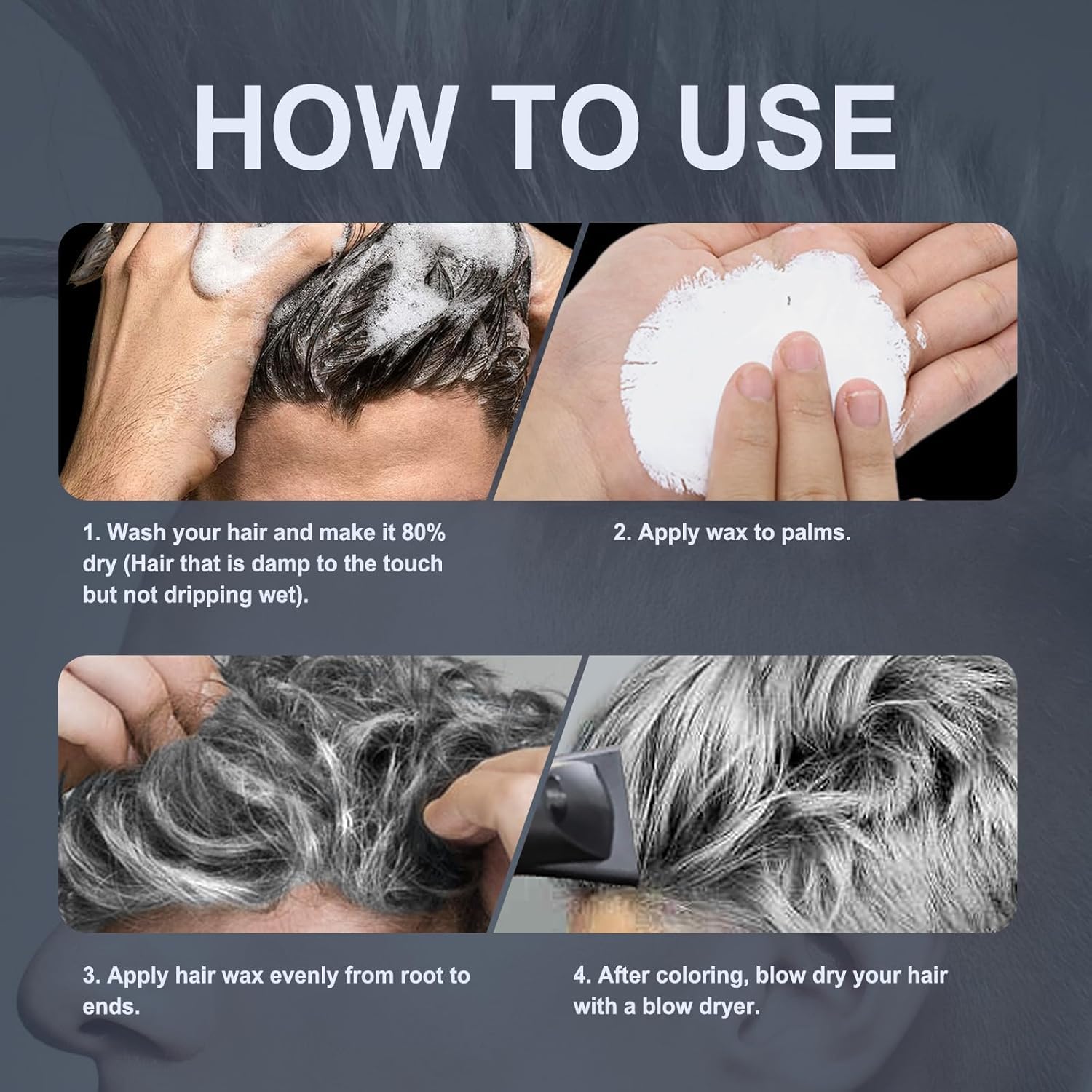 HOW TO USE

1. Wash your hair and make it 80% dry (Hair that is damp to the touch but not dripping wet).

2. Apply wax to palms.

3. Apply hair wax evenly from root to ends.

4. After coloring, blow dry your hair with a blow dryer.