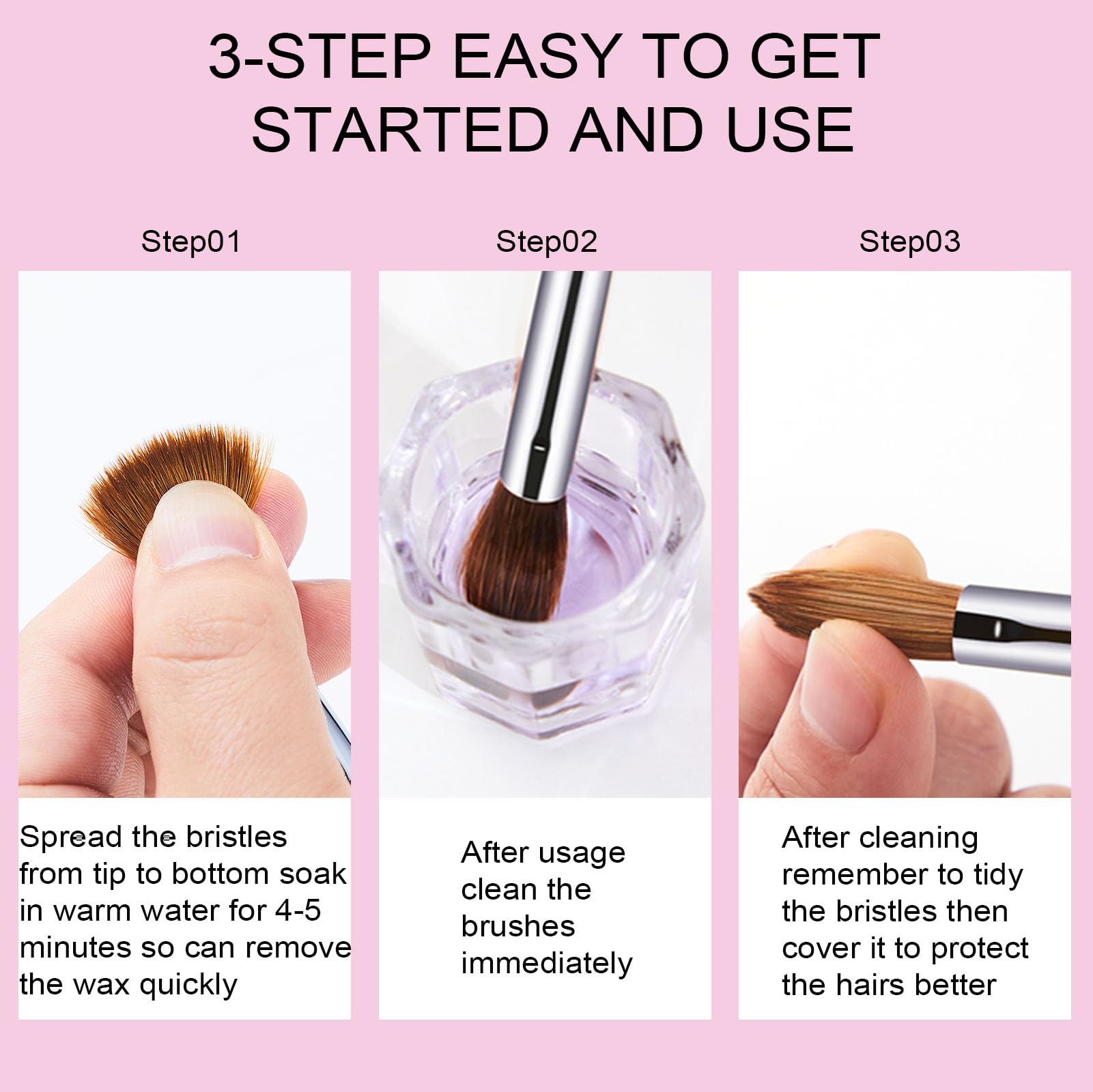 3-STEP EASY TO GET STARTED AND USE

Step01

Spread the bristles from tip to bottom soak in warm water for 4-5 minutes so can remove the wax quickly

Step02

After usage clean the brushes immediately

Step03

After cleaning remember to tidy the bristles then cover it to protect the hairs better