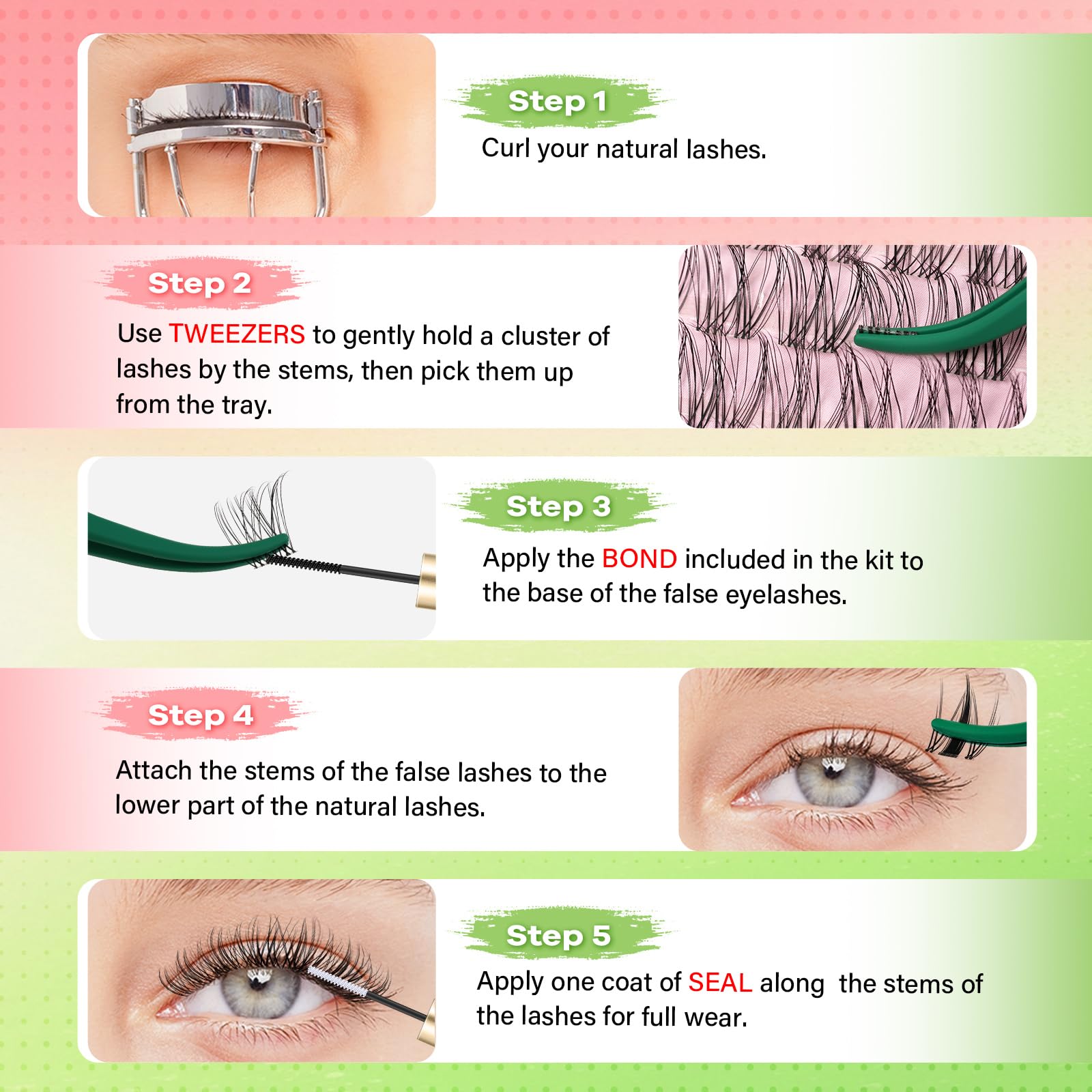 Step 1

Curl your natural lashes.

Step 2

Use TWEEZERS to gently hold a cluster of lashes by the stems, then pick them up from the tray.

Step 3

Apply the BOND included in the kit to the base of the false eyelashes.

Step 4

Attach the stems of the false lashes to the lower part of the natural lashes.

Step 5

Apply one coat of SEAL along the stems of the lashes for full wear.