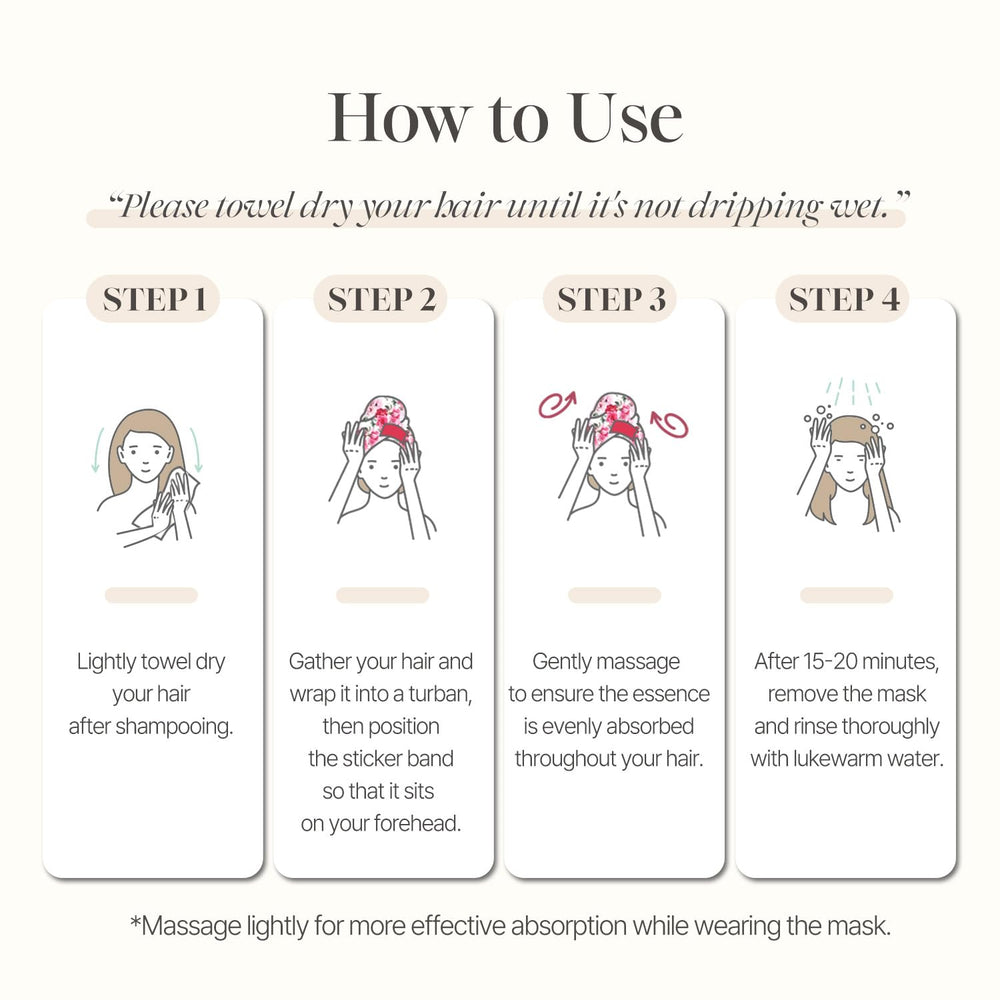 How to Use

"Please towel dry your hair until it's not dripping wet."

STEP 1

Lightly towel dry your hair after shampooing.

STEP 2

Gather your hair and wrap it into a turban, then position the sticker band so that it sits on your forehead.

STEP 3

Gently massage to ensure the essence is evenly absorbed throughout your hair.

STEP 4

After 15-20 minutes, remove the mask and rinse thoroughly with lukewarm water.

*Massage lightly for more effective absorption while wearing the mask.