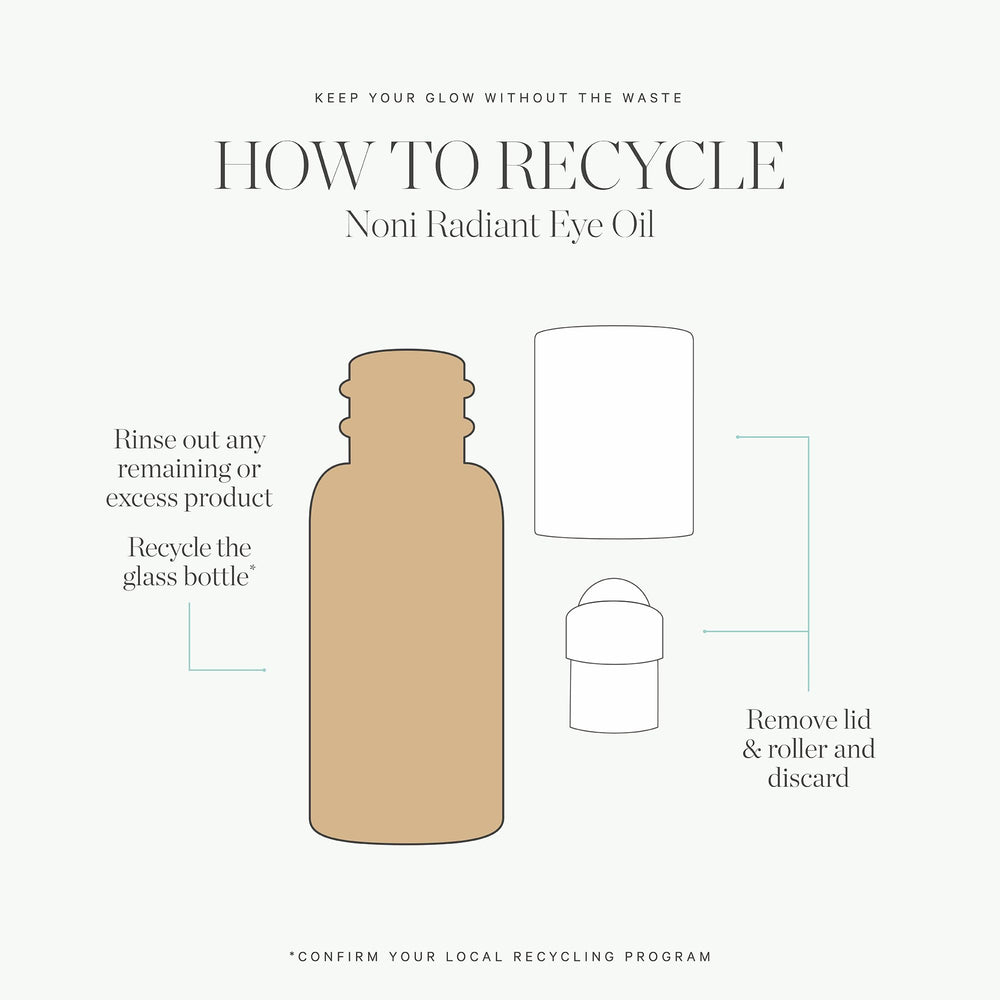 KEEP YOUR GLOW WITHOUT THE WASTE

HOW TO RECYCLE
Noni Radiant Eye Oil

Rinse out any remaining or excess product

Recycle the glass bottle*

Remove lid & roller and discard

*CONFIRM YOUR LOCAL RECYCLING PROGRAM