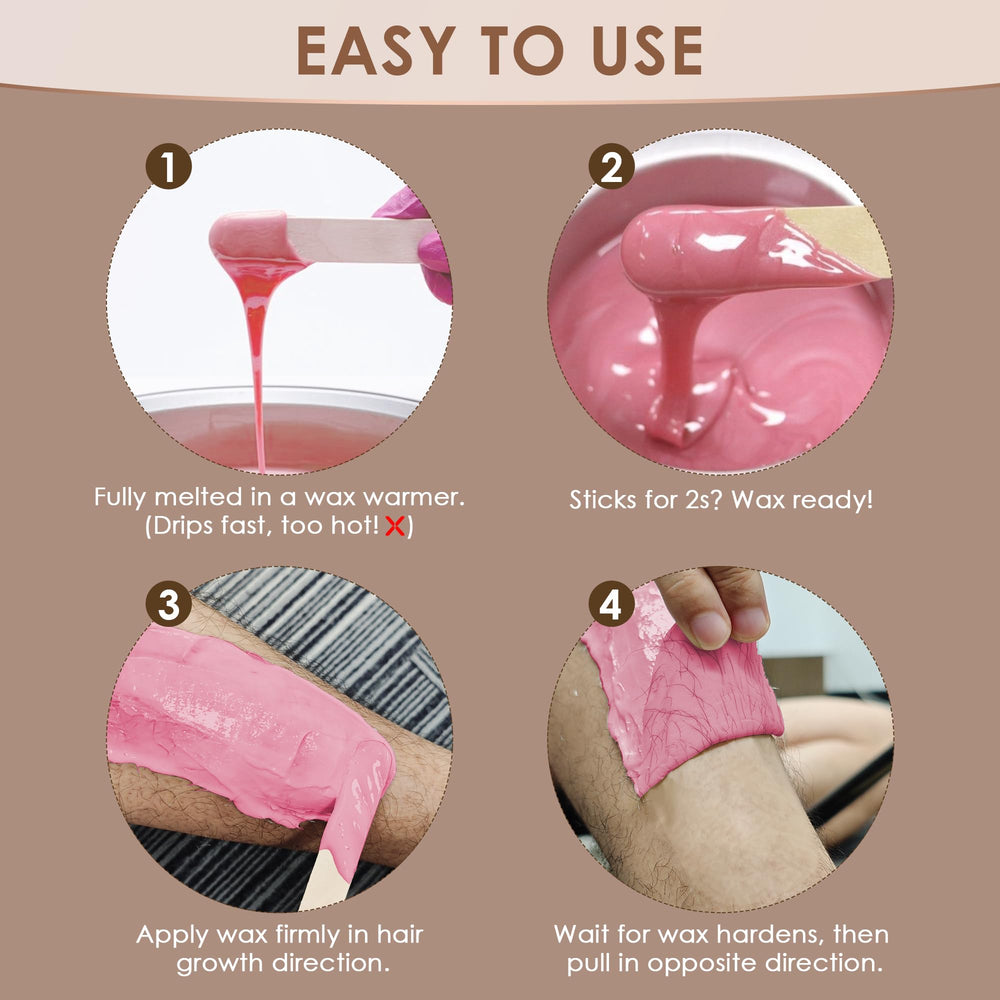 EASY TO USE

1

Fully melted in a wax warmer. (Drips fast, too hot! ✗)

2

Sticks for 2s? Wax ready!

3

Apply wax firmly in hair growth direction.

4

Wait for wax hardens, then pull in opposite direction.