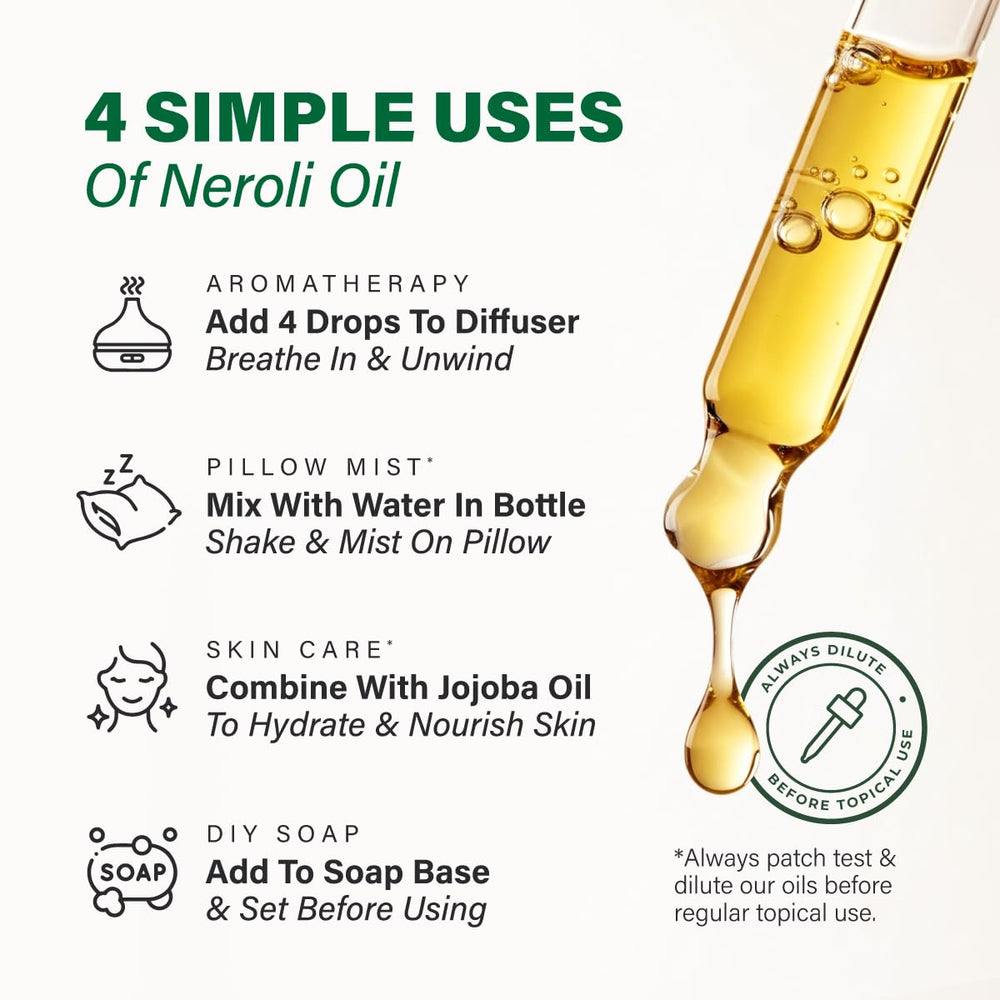 4 SIMPLE USES
Of Neroli Oil

AROMATHERAPY
Add 4 Drops To Diffuser
Breathe In & Unwind

PILLOW MIST*
Mix With Water In Bottle
Shake & Mist On Pillow

SKIN CARE*
Combine With Jojoba Oil
To Hydrate & Nourish Skin

SOAP
DIY SOAP
Add To Soap Base
& Set Before Using

ALWAYS DILUTE • BEFORE TOPICAL USE

*Always patch test & dilute our oils before regular topical use.