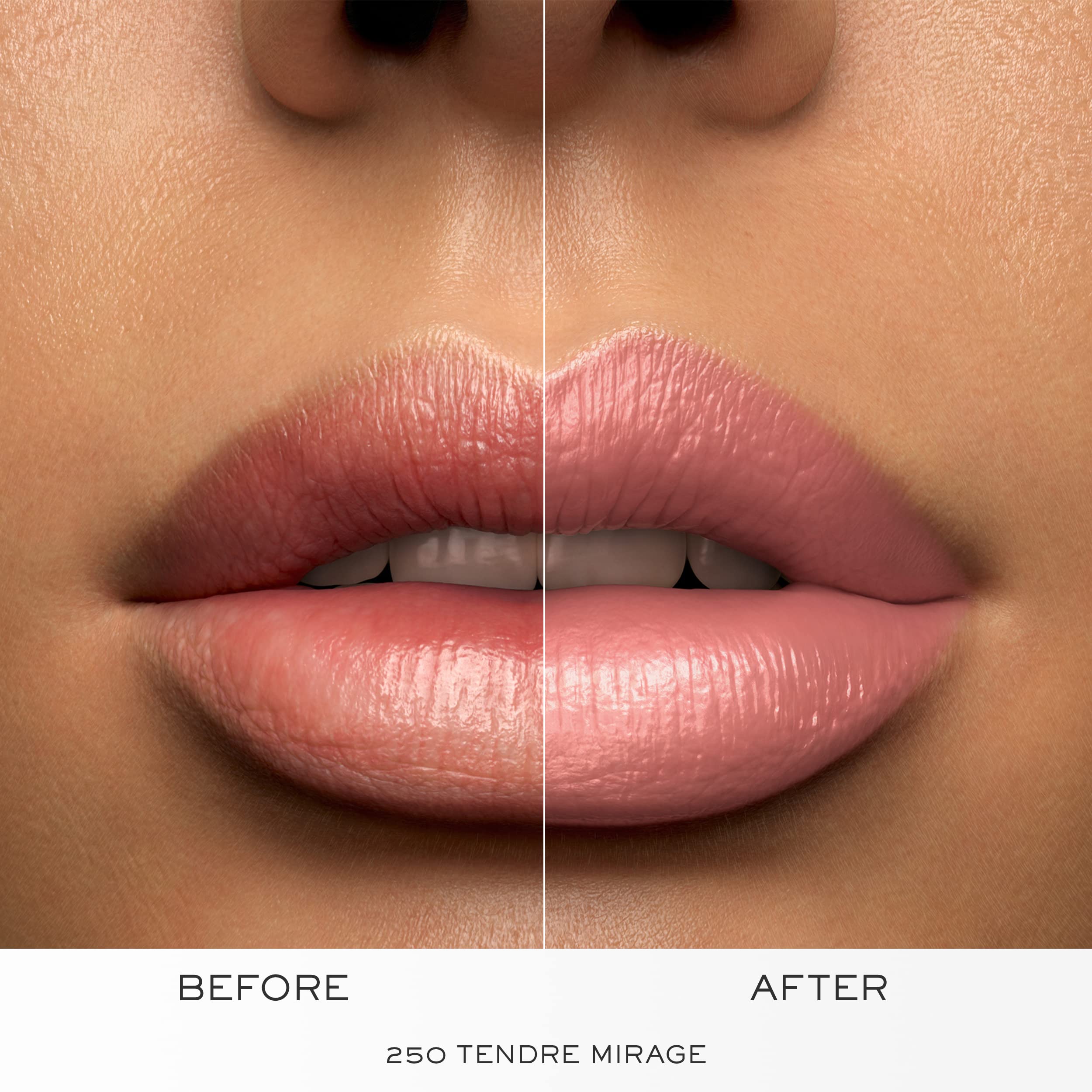 BEFORE

AFTER

250 TENDRE MIRAGE