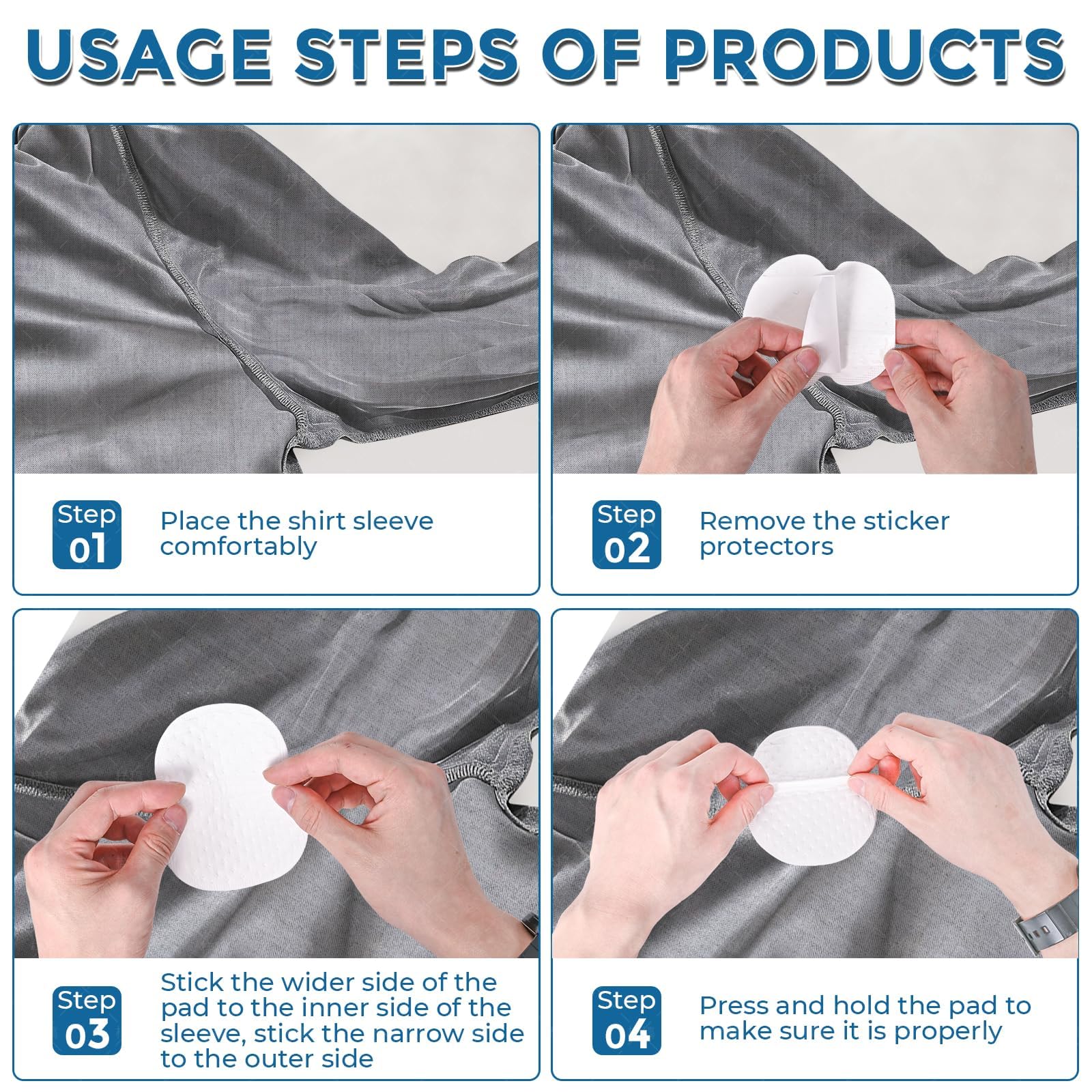 USAGE STEPS OF PRODUCTS

Step 01

Place the shirt sleeve comfortably

Step 02

Remove the sticker protectors

Step 03

Stick the wider side of the pad to the inner side of the sleeve, stick the narrow side to the outer side

Step 04

Press and hold the pad to make sure it is properly