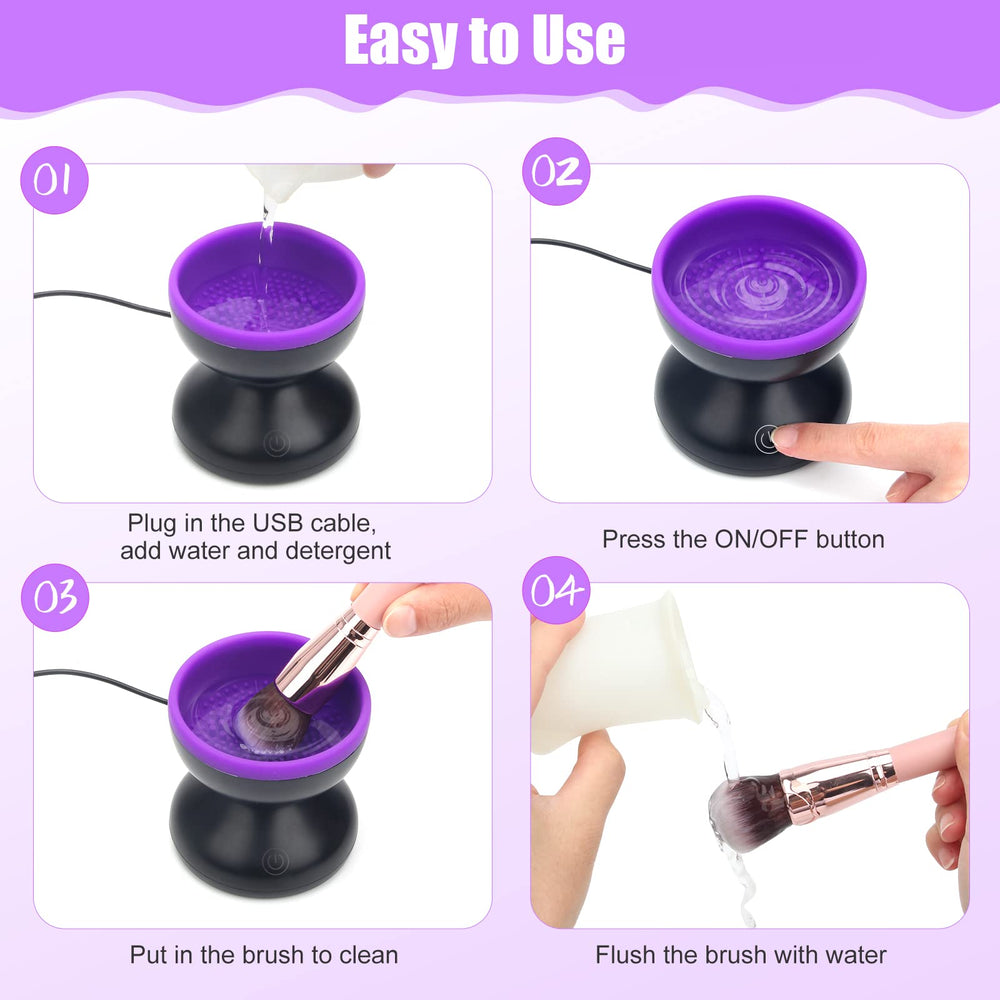 Easy to Use

01

Plug in the USB cable, add water and detergent

02

Press the ON/OFF button

03

Put in the brush to clean

04

Flush the brush with water