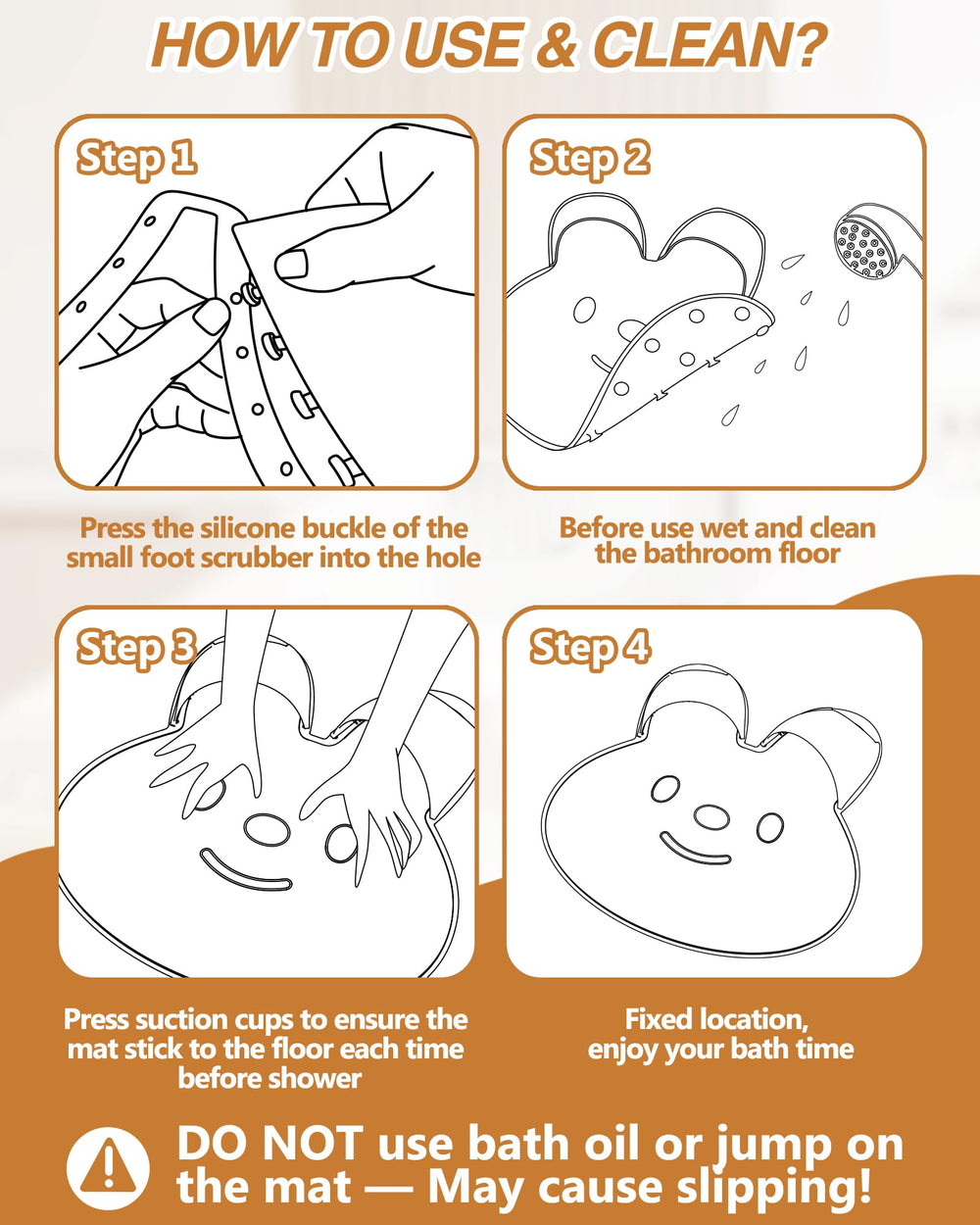 HOW TO USE & CLEAN?

Step 1

Press the silicone buckle of the small foot scrubber into the hole

Step 2

Before use wet and clean the bathroom floor

Step 3

Press suction cups to ensure the mat stick to the floor each time before shower

Step 4

Fixed location, enjoy your bath time

DO NOT use bath oil or jump on the mat — May cause slipping!