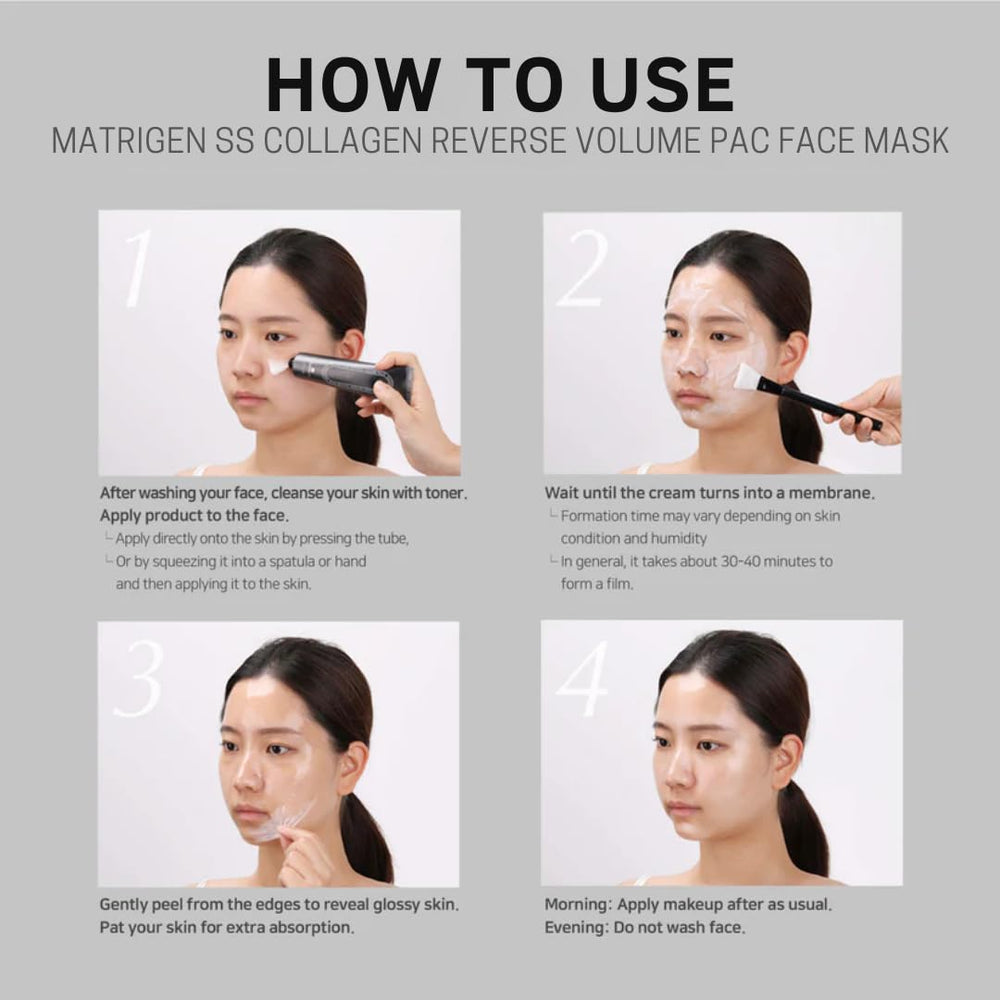 HOW TO USE
MATRIGEN SS COLLAGEN REVERSE VOLUME PAC FACE MASK

1

After washing your face, cleanse your skin with toner.
Apply product to the face.
└ Apply directly onto the skin by pressing the tube,
└ Or by squeezing it into a spatula or hand and then applying it to the skin.

2

Wait until the cream turns into a membrane.
└ Formation time may vary depending on skin condition and humidity
└ In general, it takes about 30-40 minutes to form a film.

3

Gently peel from the edges to reveal glossy skin.
Pat your skin for extra absorption.

4

Morning: Apply makeup after as usual.
Evening: Do not wash face.