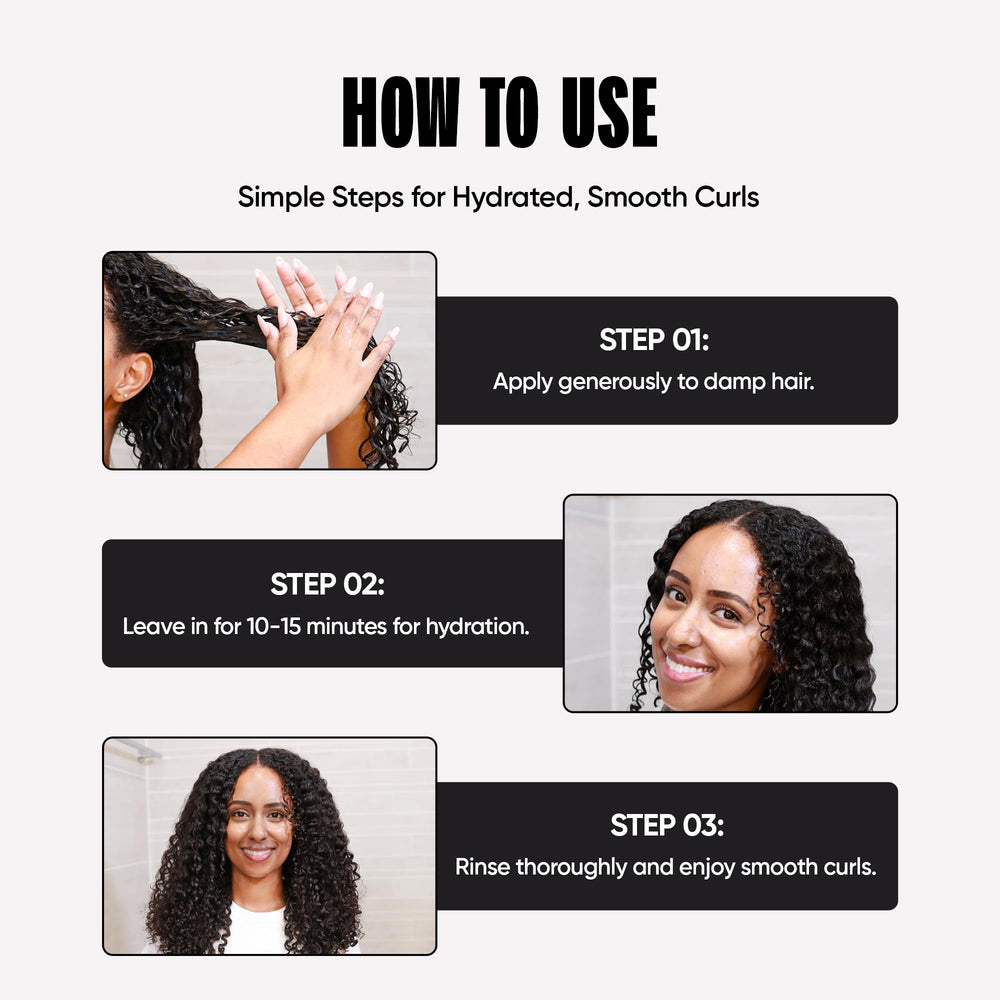 HOW TO USE

Simple Steps for Hydrated, Smooth Curls

STEP 01:
Apply generously to damp hair.

STEP 02:
Leave in for 10-15 minutes for hydration.

STEP 03:
Rinse thoroughly and enjoy smooth curls.