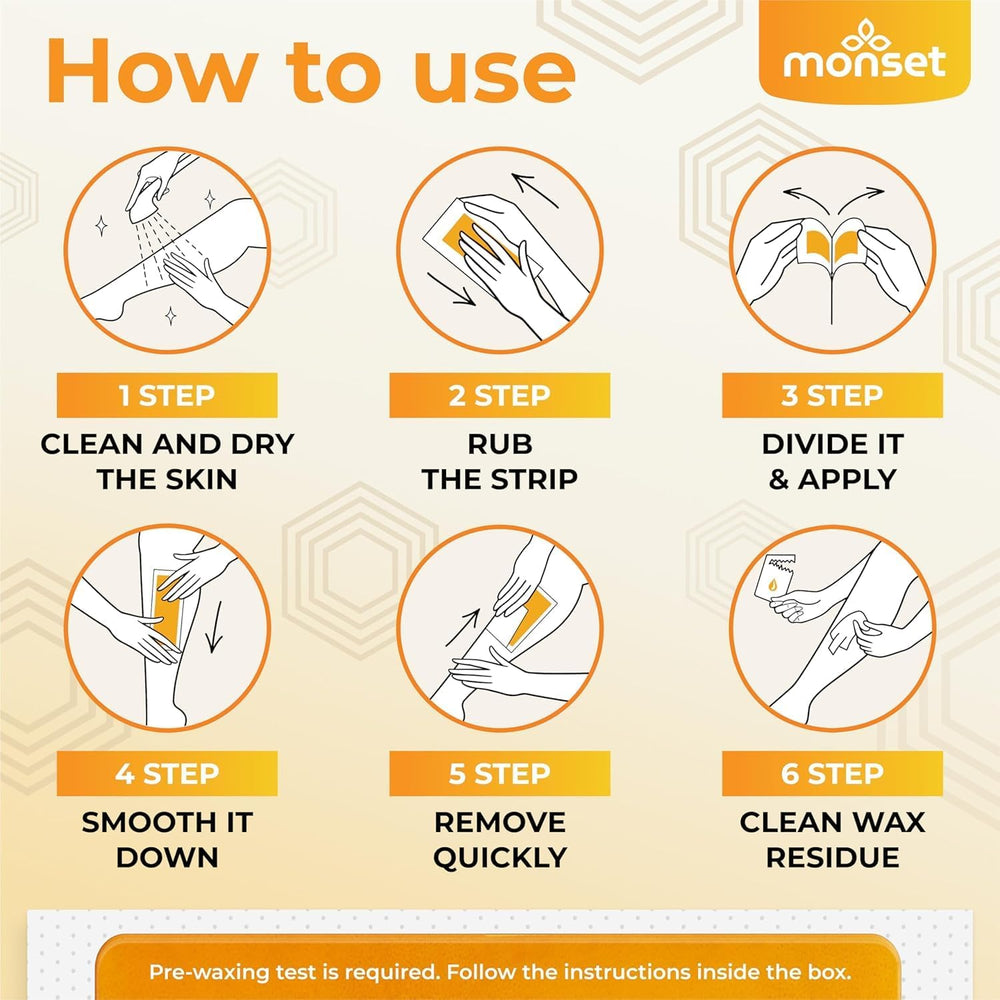 How to use

monset

1 STEP
CLEAN AND DRY THE SKIN

2 STEP
RUB THE STRIP

3 STEP
DIVIDE IT & APPLY

4 STEP
SMOOTH IT DOWN

5 STEP
REMOVE QUICKLY

6 STEP
CLEAN WAX RESIDUE

Pre-waxing test is required. Follow the instructions inside the box.