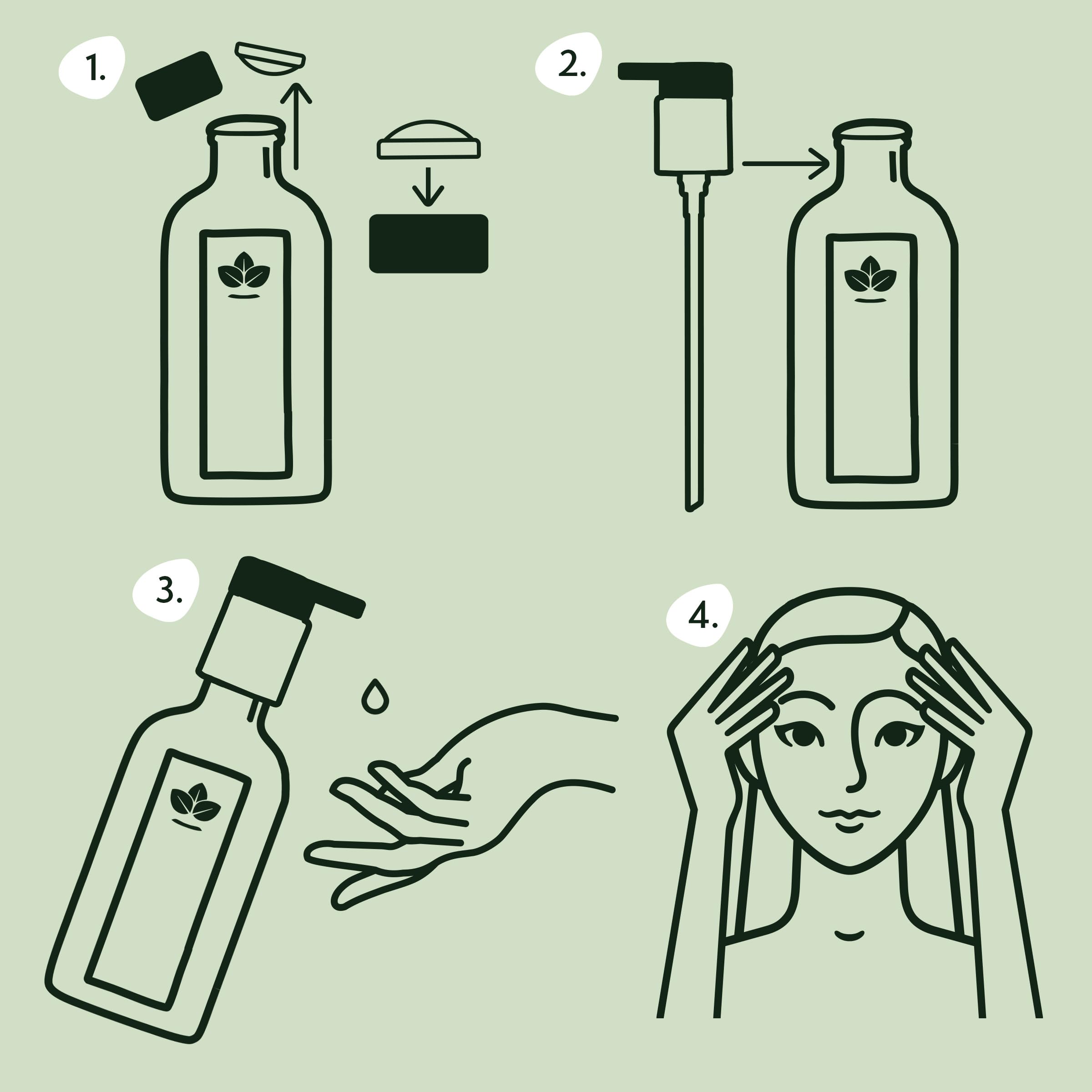 1.

2.

3.

4.