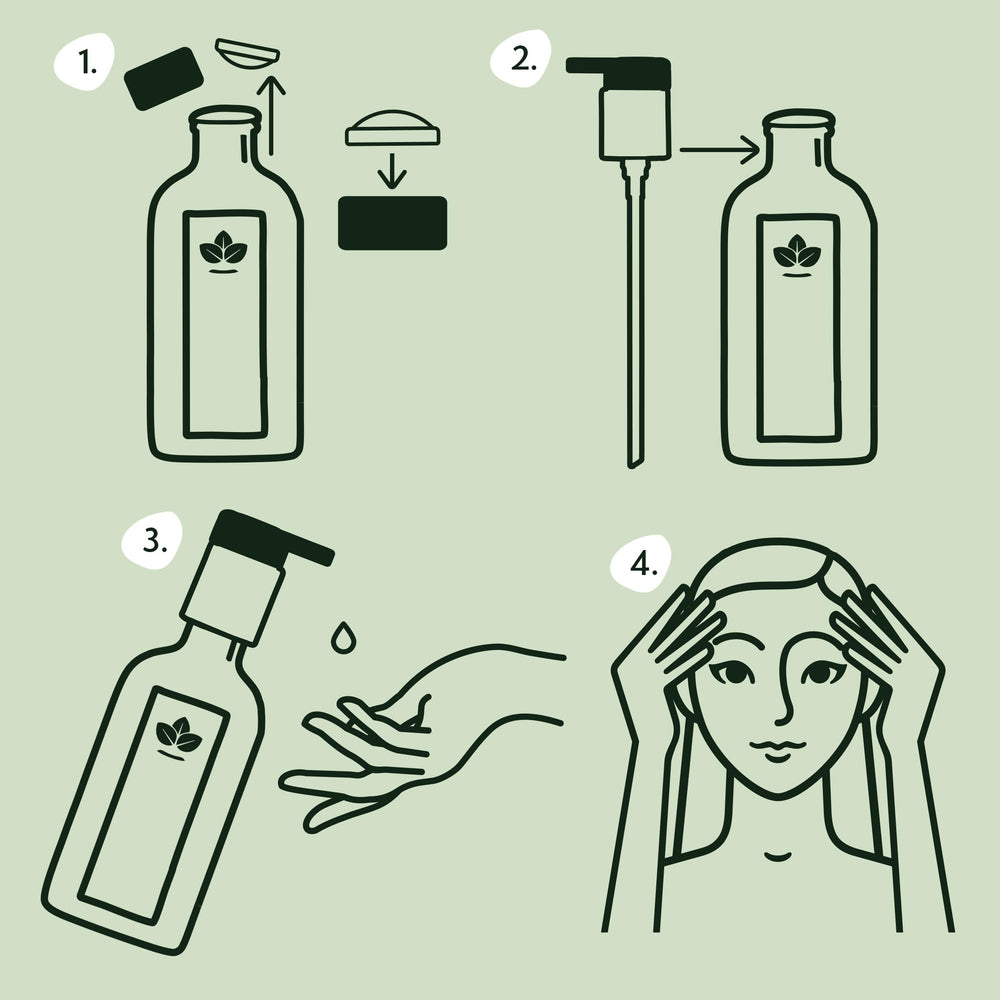 1.

2.

3.

4.