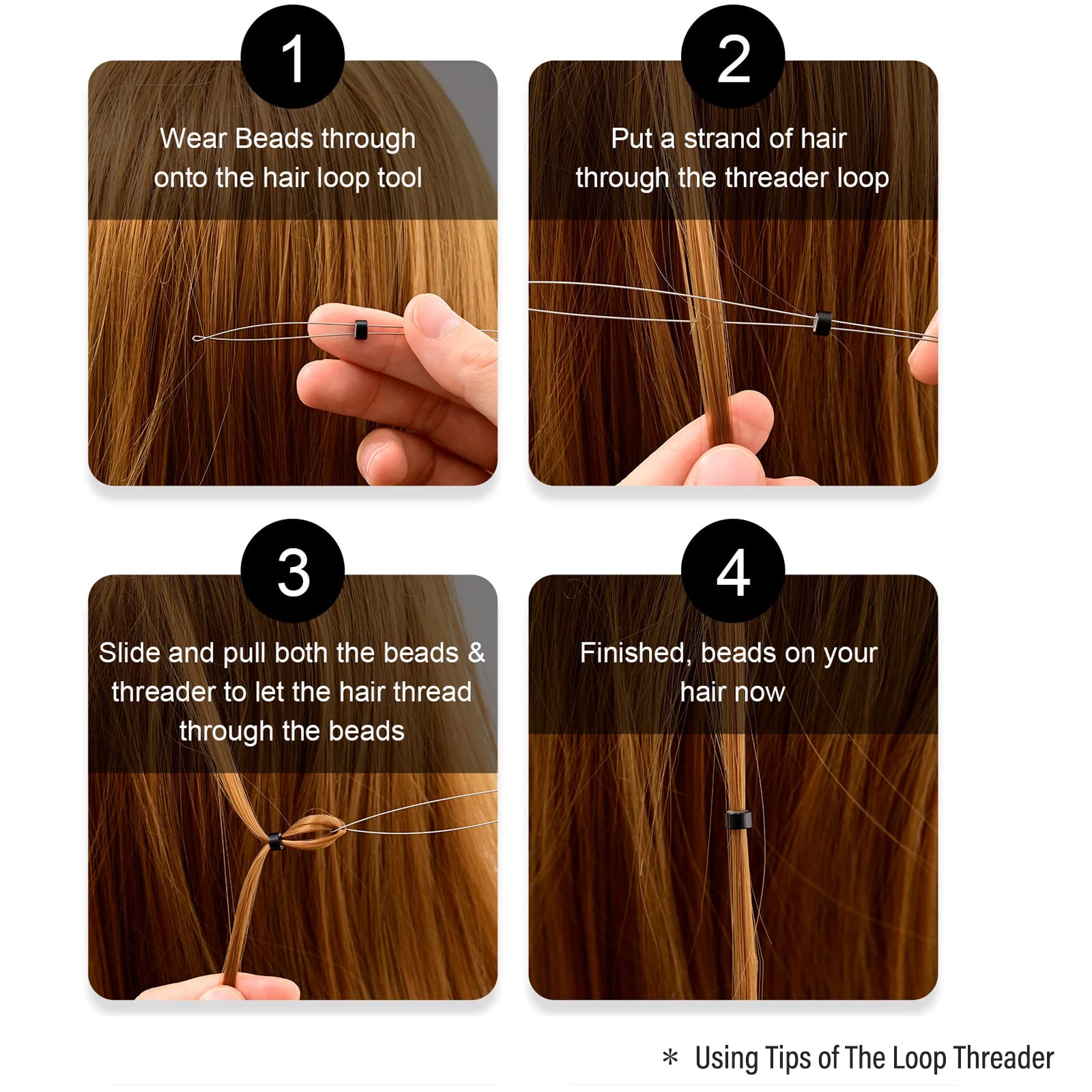 1
Wear Beads through onto the hair loop tool

2
Put a strand of hair through the threader loop

3
Slide and pull both the beads & threader to let the hair thread through the beads

4
Finished, beads on your hair now

* Using Tips of The Loop Threader