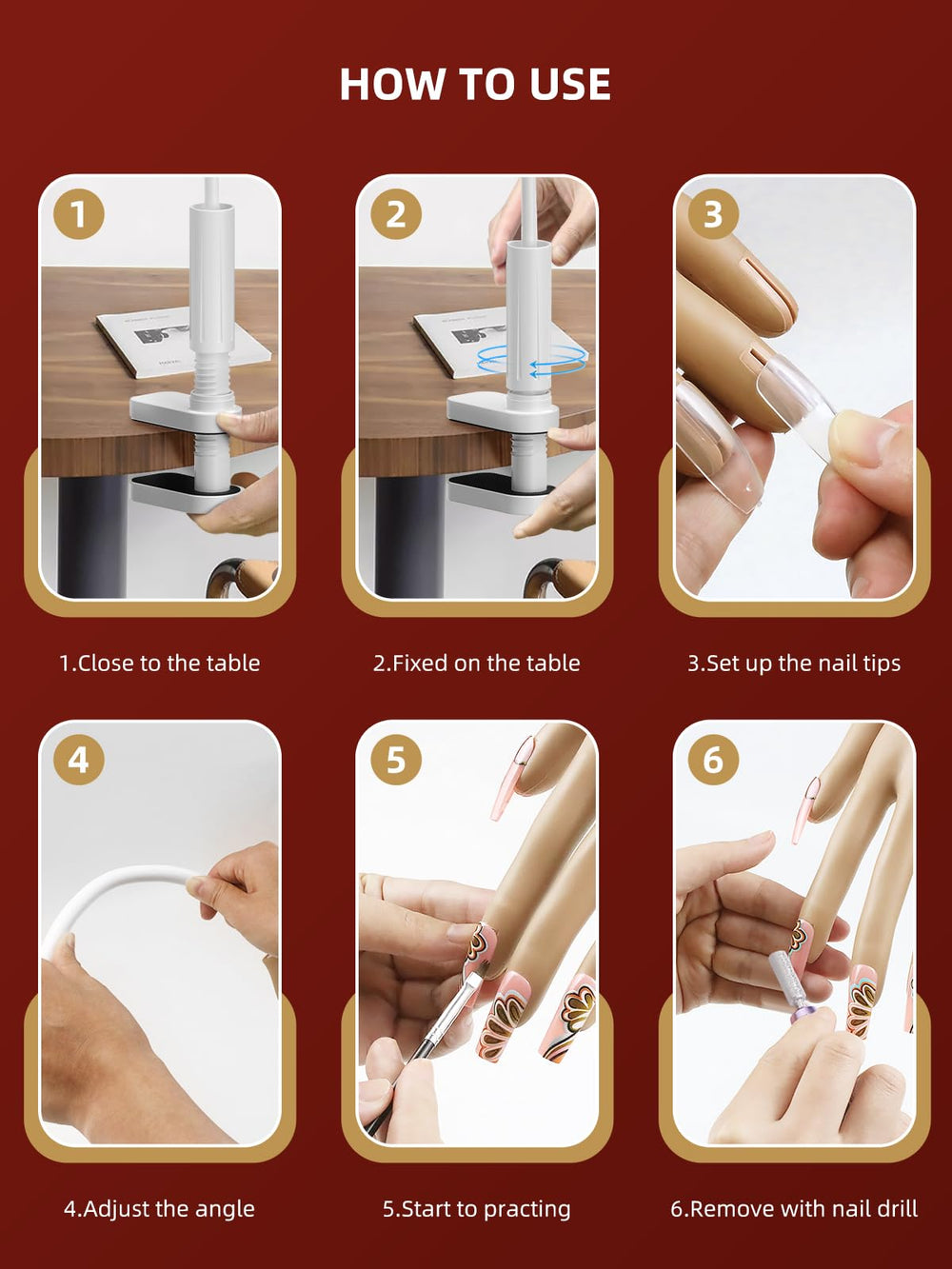 HOW TO USE

1

2

3

1.Close to the table

2.Fixed on the table

3.Set up the nail tips

4

5

6

4.Adjust the angle

5.Start to practing

6.Remove with nail drill